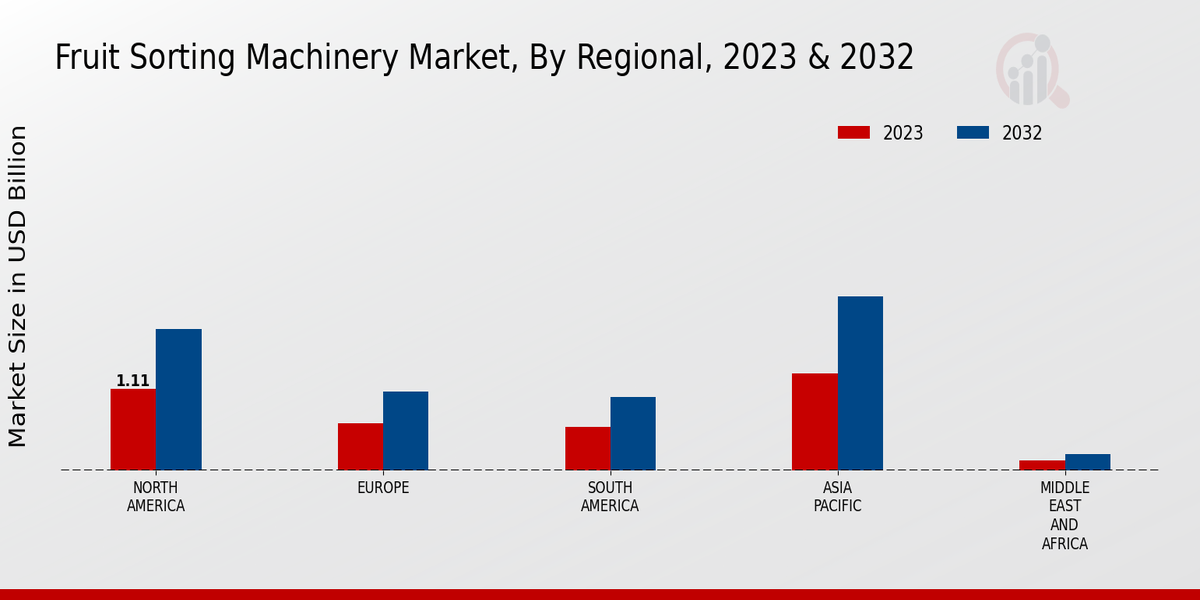 Fruit Sorting Machinery Market, By Regional, 2023 & 2032

2023
2032

Market Size in USD Billion

1.11

NORTH AMERICA
EUROPE
SOUTH AMERICA
ASIA PACIFIC
MIDDLE EAST AND AFRICA