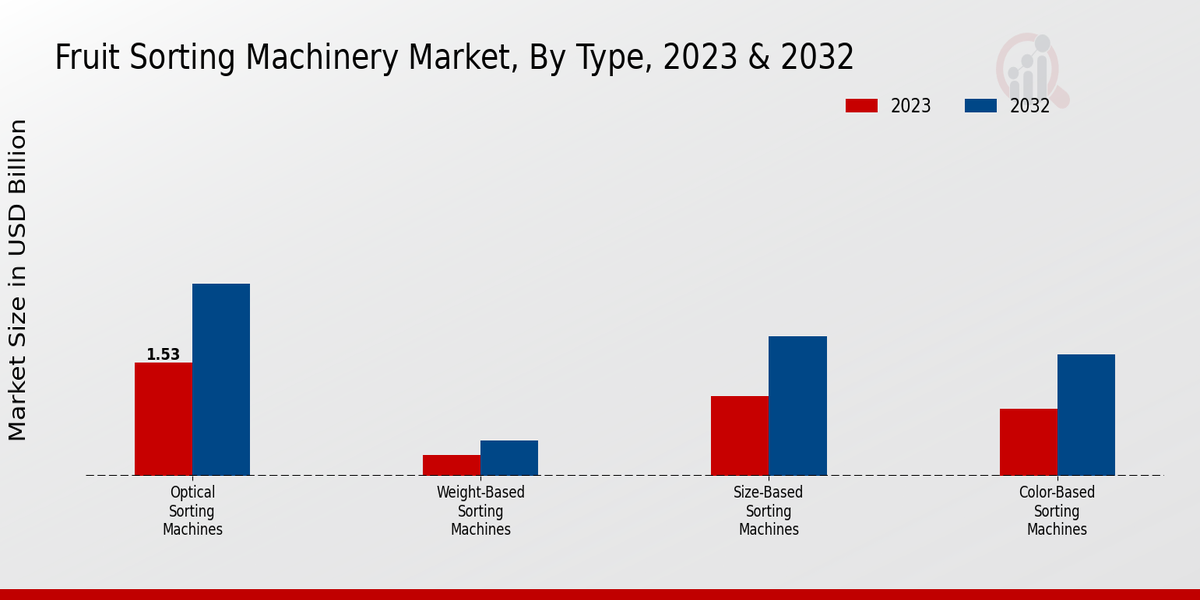 Fruit Sorting Machinery Market, By Type, 2023 & 2032

2023
2032

Market Size in USD Billion

1.53

Optical Sorting Machines

Weight-Based Sorting Machines

Size-Based Sorting Machines

Color-Based Sorting Machines