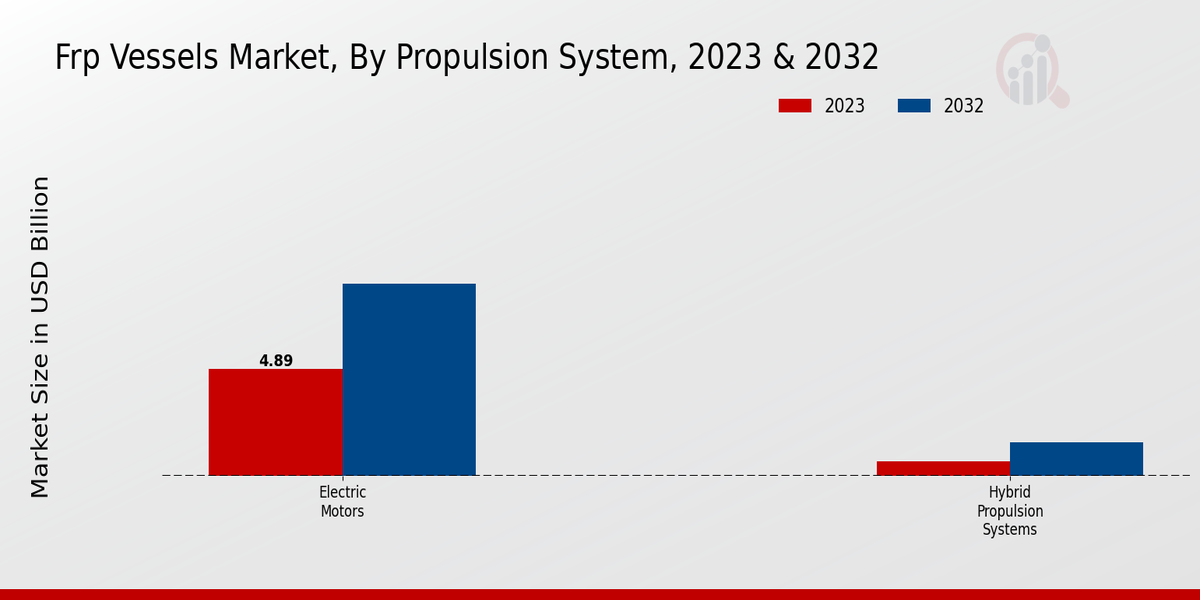 Frp Vessels Market, By Propulsion System, 2023 & 2032

2023
2032

Market Size in USD Billion

4.89

Electric Motors

Hybrid Propulsion Systems