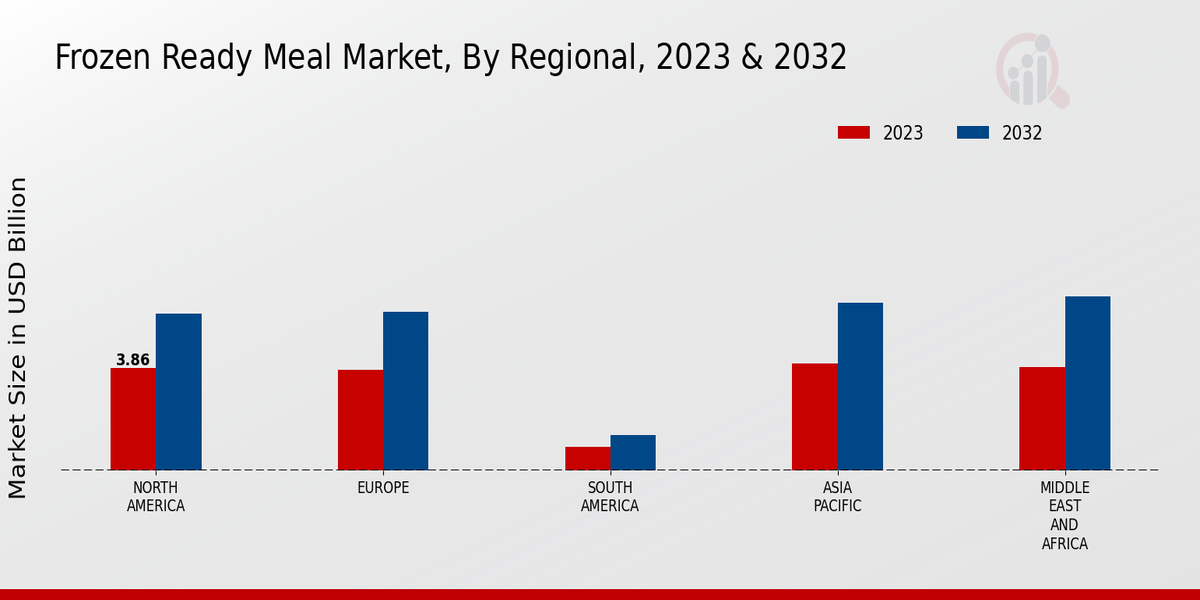 Frozen Ready Meal Market, By Regional, 2023 & 2032

2023
2032

Market Size in USD Billion

3.86

NORTH AMERICA

EUROPE

SOUTH AMERICA

ASIA PACIFIC

MIDDLE EAST AND AFRICA