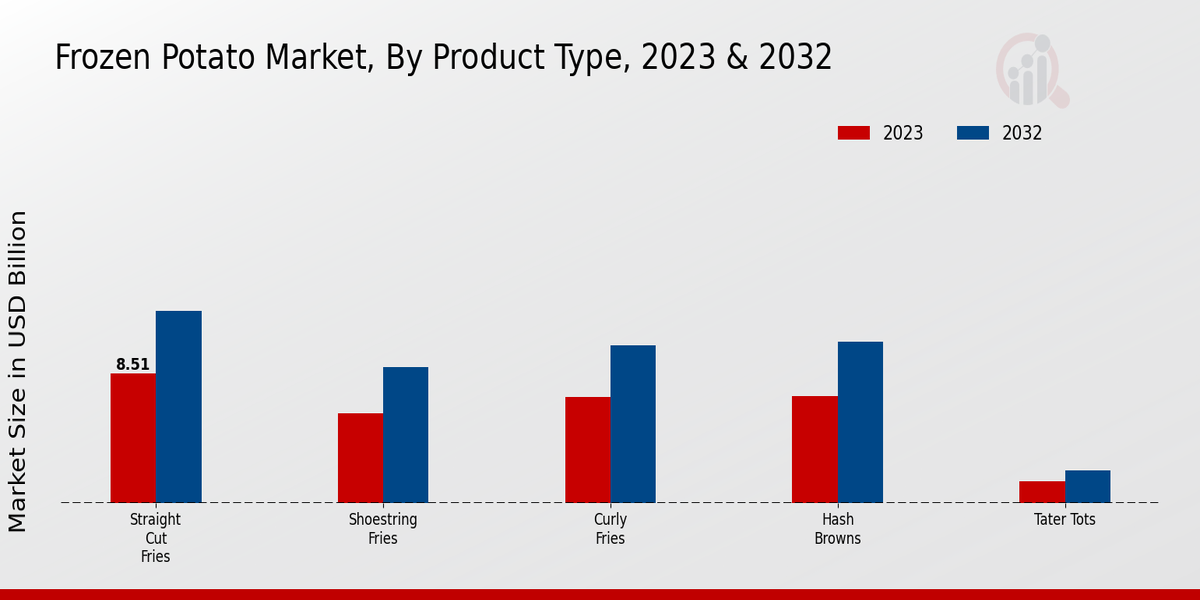 Frozen Potato Market, By Product Type, 2023 & 2032

2023
2032

Market Size in USD Billion

8.51

Straight Cut Fries
Shoestring Fries
Curly Fries
Hash Browns
Tater Tots