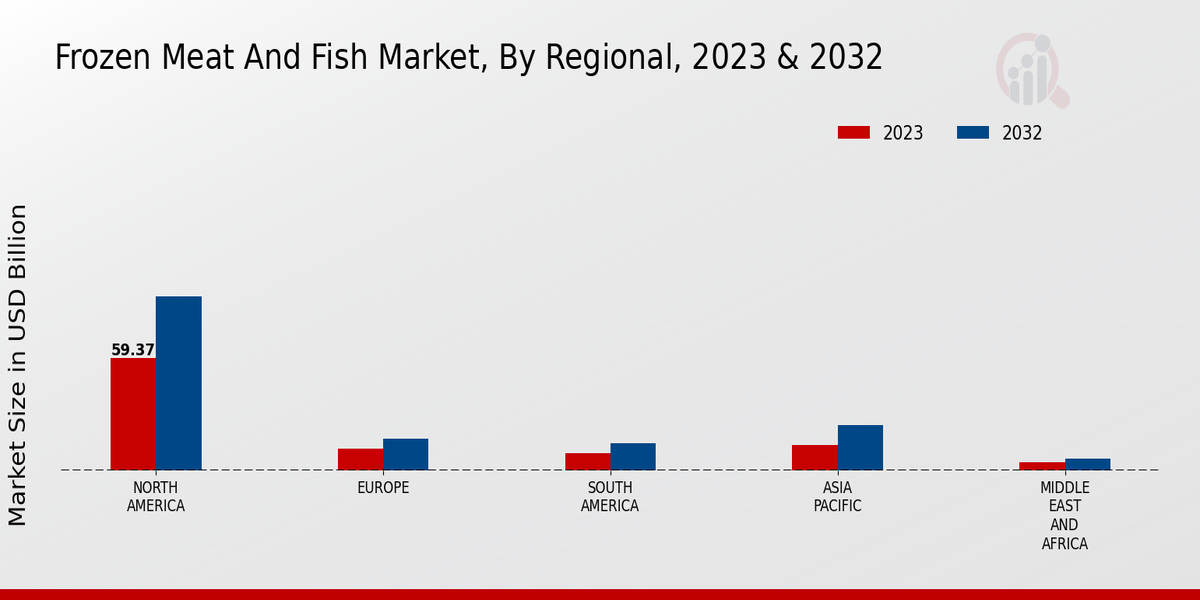 Frozen Meat And Fish Market, By Regional, 2023 & 2032

2023
2032

Market Size in USD Billion

59.37

NORTH AMERICA
EUROPE
SOUTH AMERICA
ASIA PACIFIC
MIDDLE EAST AND AFRICA