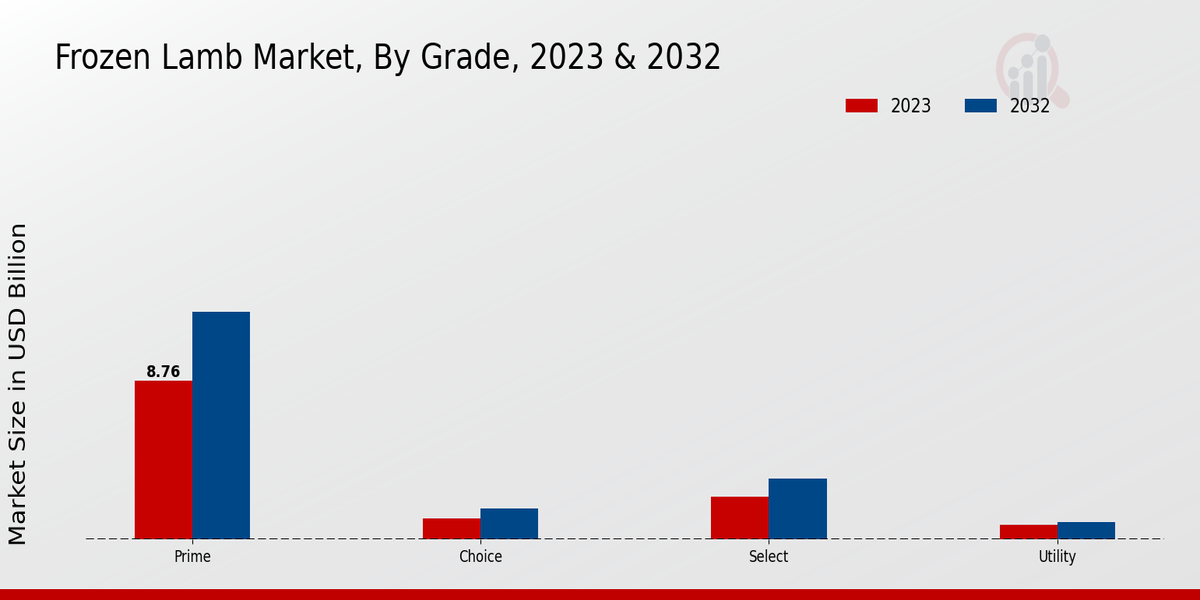 Frozen Lamb Market, By Grade, 2023 & 2032

2023
2032

Market Size in USD Billion

8.76

Prime
Choice
Select
Utility