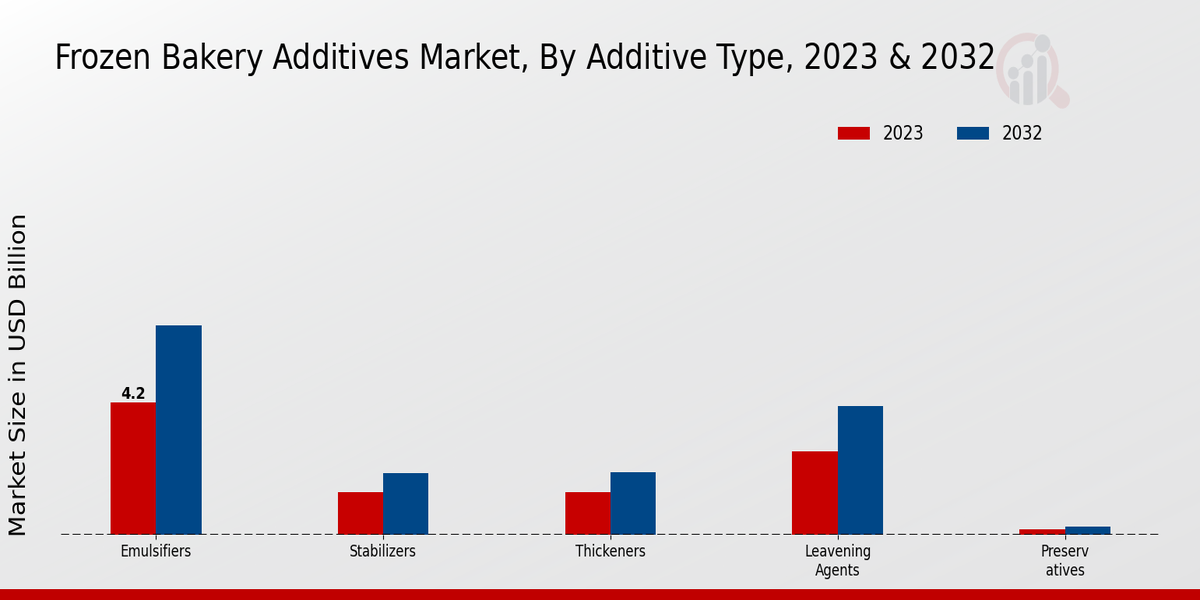 Frozen Bakery Additives Market, By Additive Type, 2023 & 2032

2023
2032

Market Size in USD Billion

4.2

Emulsifiers
Stabilizers
Thickeners
Leavening Agents
Preserv atives