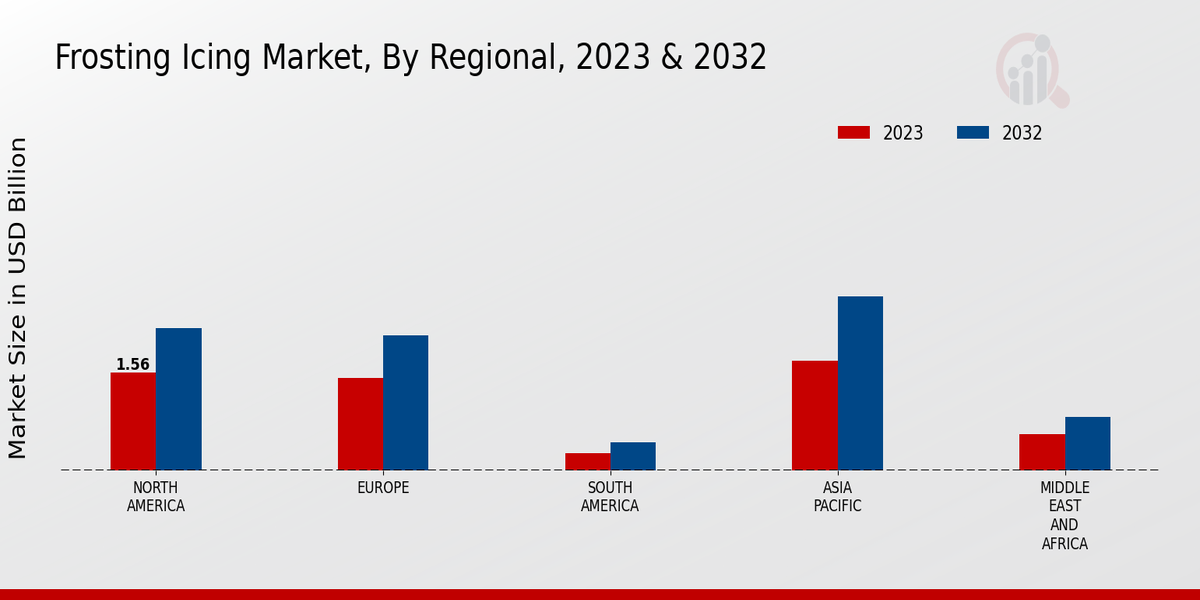 Frosting Icing Market, By Regional, 2023 & 2032

2023 2032

Market Size in USD Billion

1.56

NORTH AMERICA

EUROPE

SOUTH AMERICA

ASIA PACIFIC

MIDDLE EAST AND AFRICA