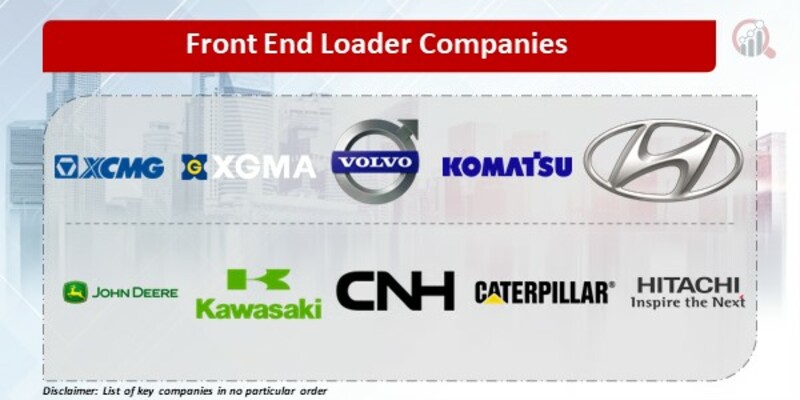 Front End Loader Companies

XCMG
XGMA
VOLVO
KOMATSU

JOHN DEERE
Kawasaki
CNH
CATERPILLAR®
HITACHI
Inspire the Next

Disclaimer: List of key companies in no particular order