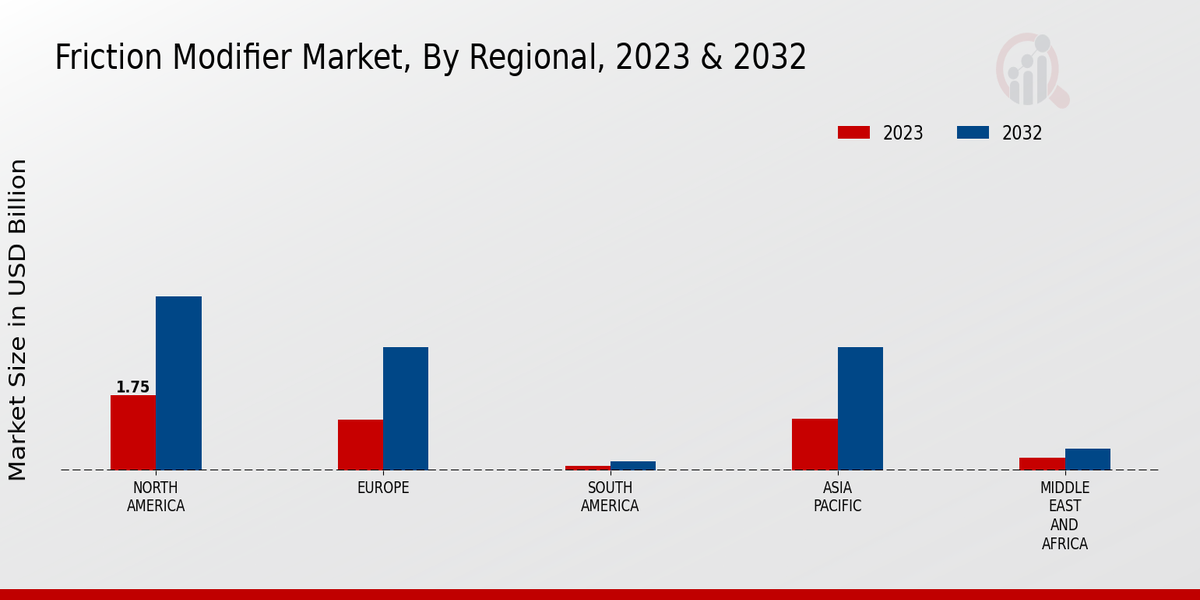 Friction Modifier Market, By Regional, 2023 & 2032

2023
2032

Market Size in USD Billion

1.75

NORTH AMERICA
EUROPE
SOUTH AMERICA
ASIA PACIFIC
MIDDLE EAST AND AFRICA