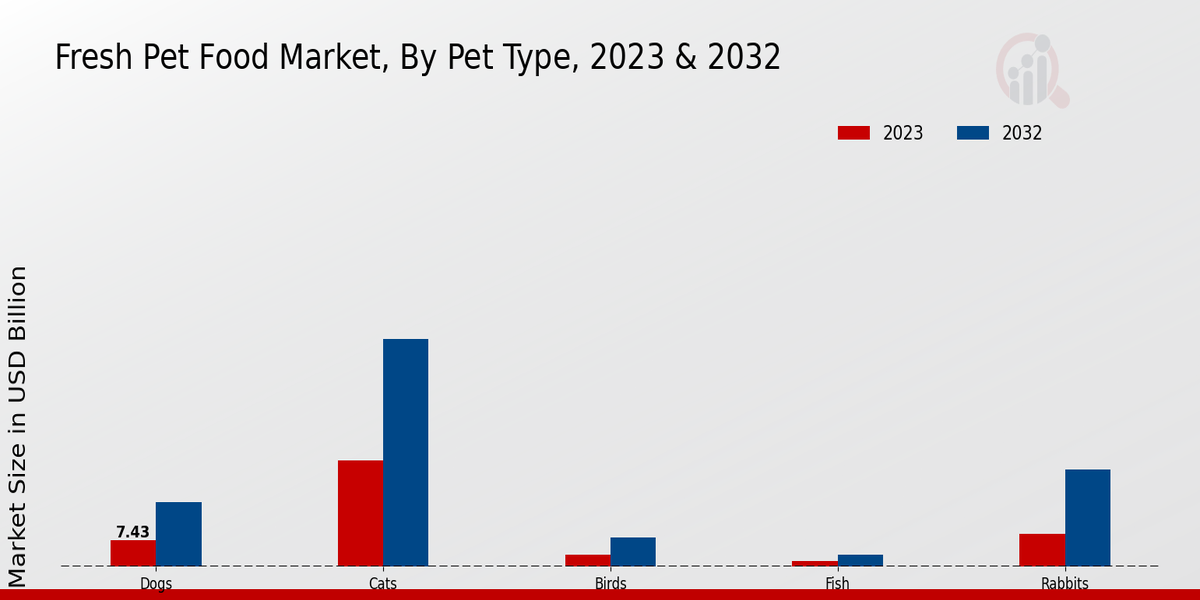 Fresh Pet Food Market, By Pet Type, 2023 & 2032

2023
2032

Market Size in USD Billion

7.43

Dogs
Cats
Birds
Fish
Rabbits