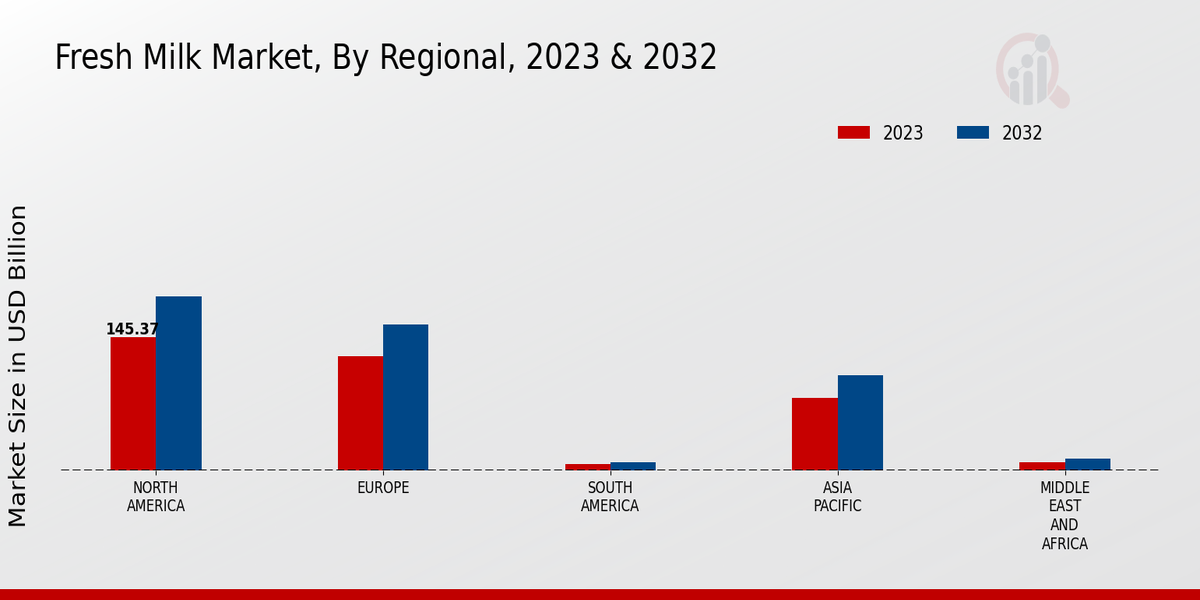 Fresh Milk Market, By Regional, 2023 & 2032

2023
2032

Market Size in USD Billion

145.37

NORTH AMERICA
EUROPE
SOUTH AMERICA
ASIA PACIFIC
MIDDLE EAST AND AFRICA