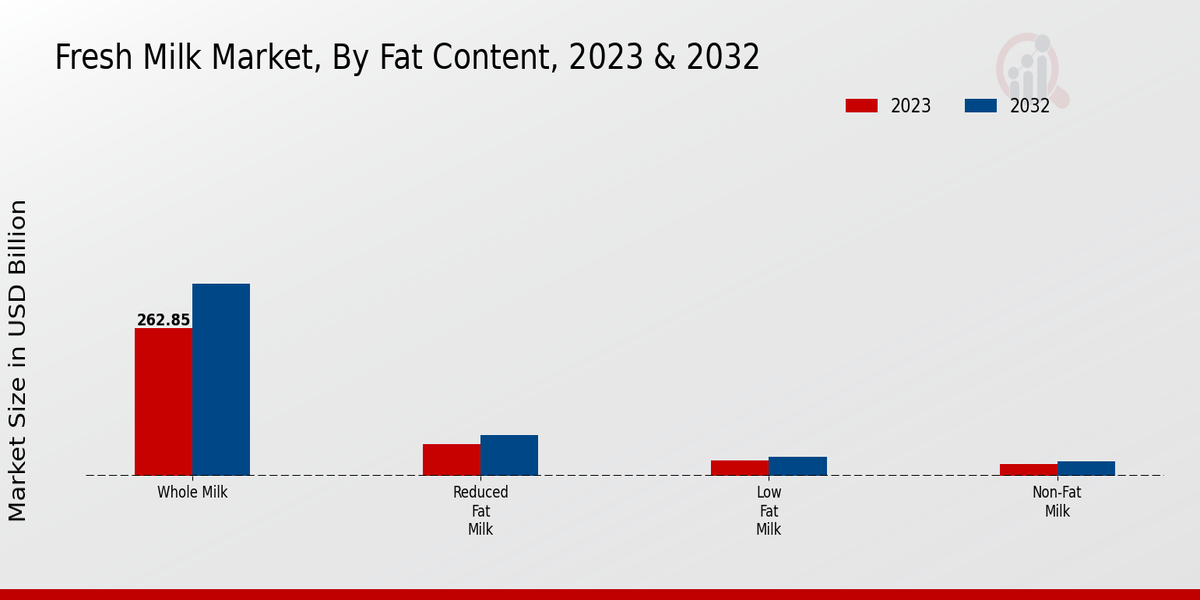 Fresh Milk Market, By Fat Content, 2023 & 2032

2023
2032

Market Size in USD Billion

262.85

Whole Milk
Reduced Fat Milk
Low Fat Milk
Non-Fat Milk