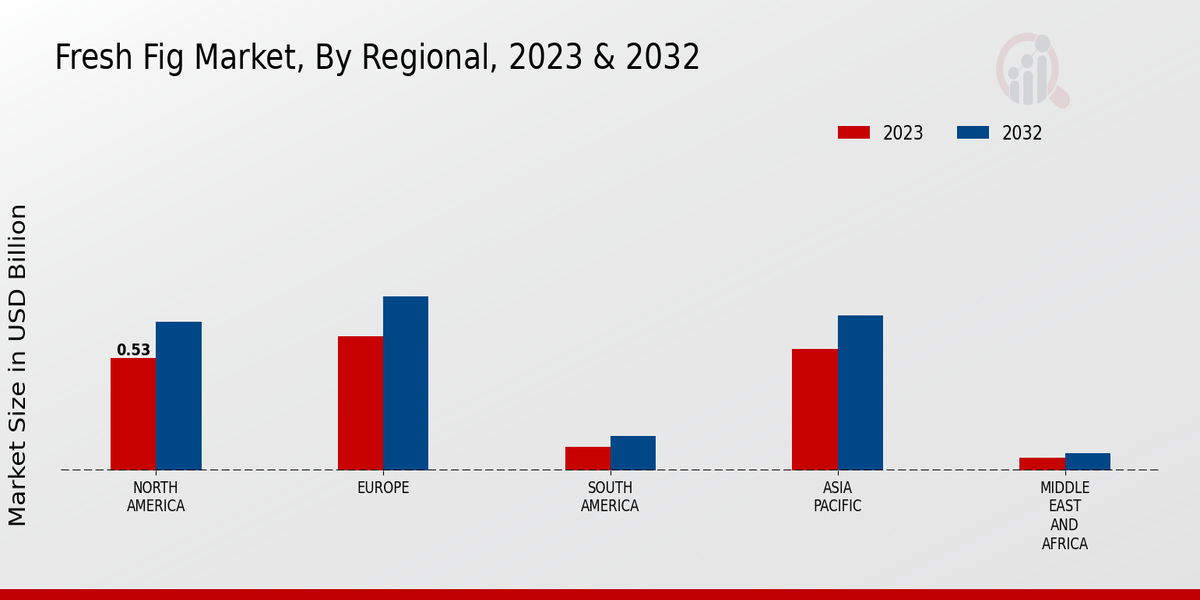 Fresh Fig Market, By Regional, 2023 & 2032

2023
2032

Market Size in USD Billion

0.53

NORTH AMERICA
EUROPE
SOUTH AMERICA
ASIA PACIFIC
MIDDLE EAST AND AFRICA