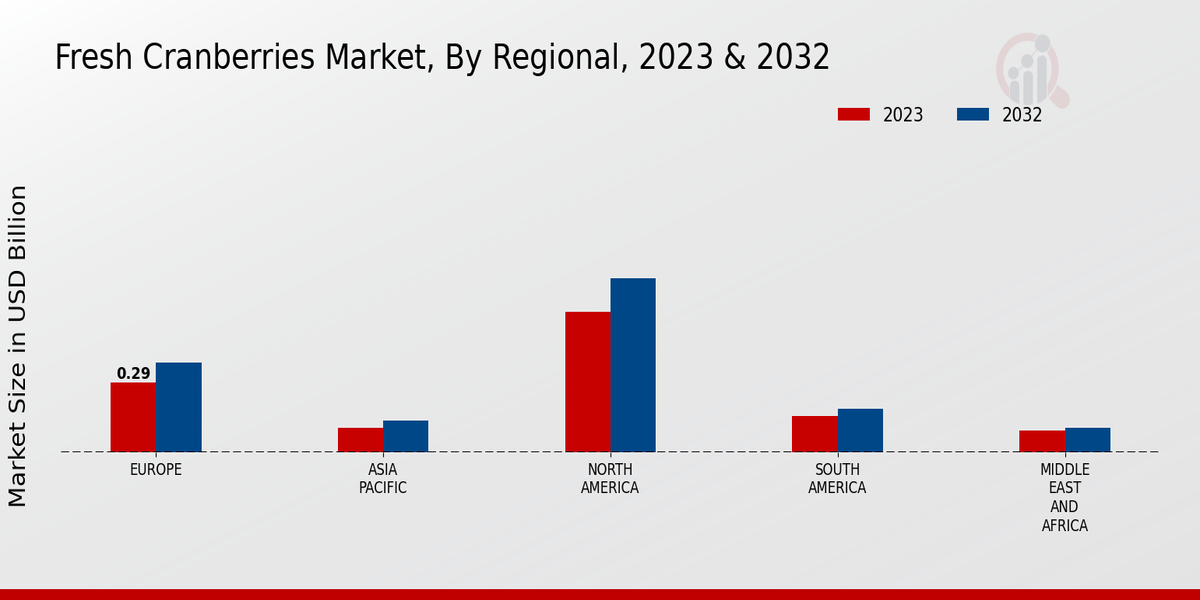 Fresh Cranberries Market, By Regional, 2023 & 2032

2023
2032

Market Size in USD Billion

0.29

EUROPE
ASIA PACIFIC
NORTH AMERICA
SOUTH AMERICA
MIDDLE EAST AND AFRICA