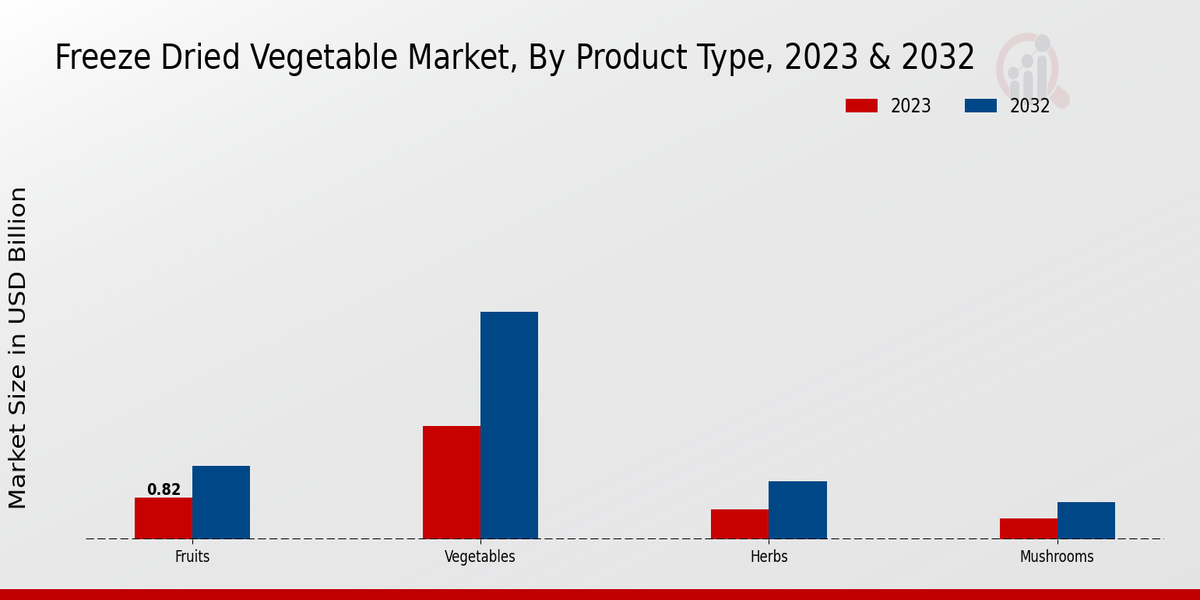 Freeze Dried Vegetable Market, By Product Type, 2023 & 2032

2023
2032

Market Size in USD Billion

0.82

Fruits
Vegetables
Herbs
Mushrooms