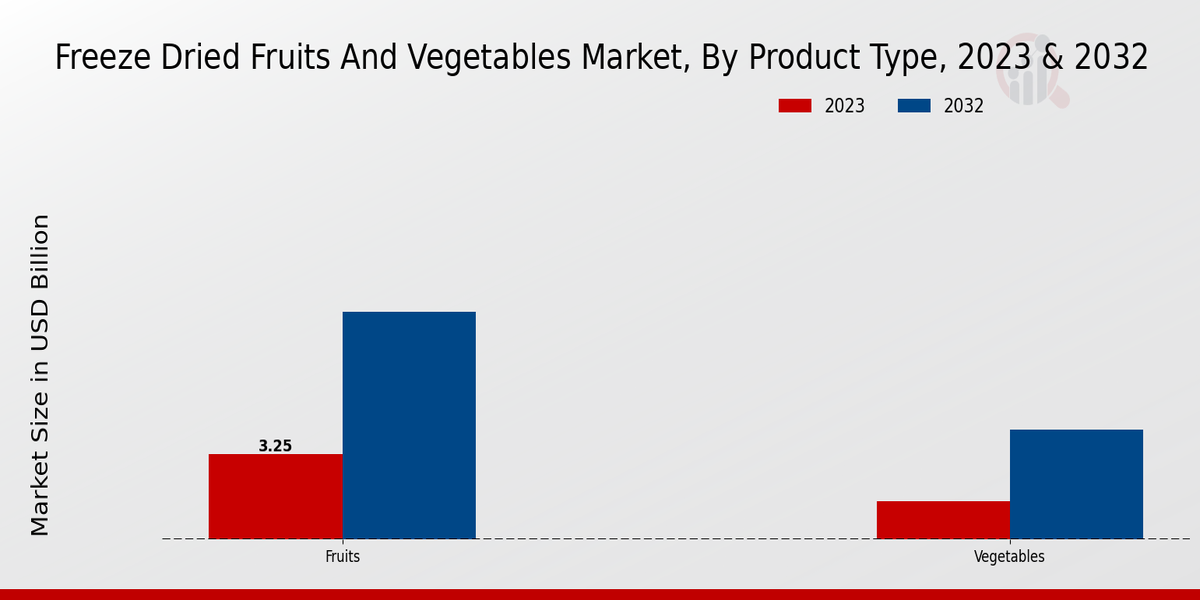 Freeze Dried Fruits And Vegetables Market, By Product Type, 2023 & 2032

2023
2032

Market Size in USD Billion

3.25

Fruits

Vegetables