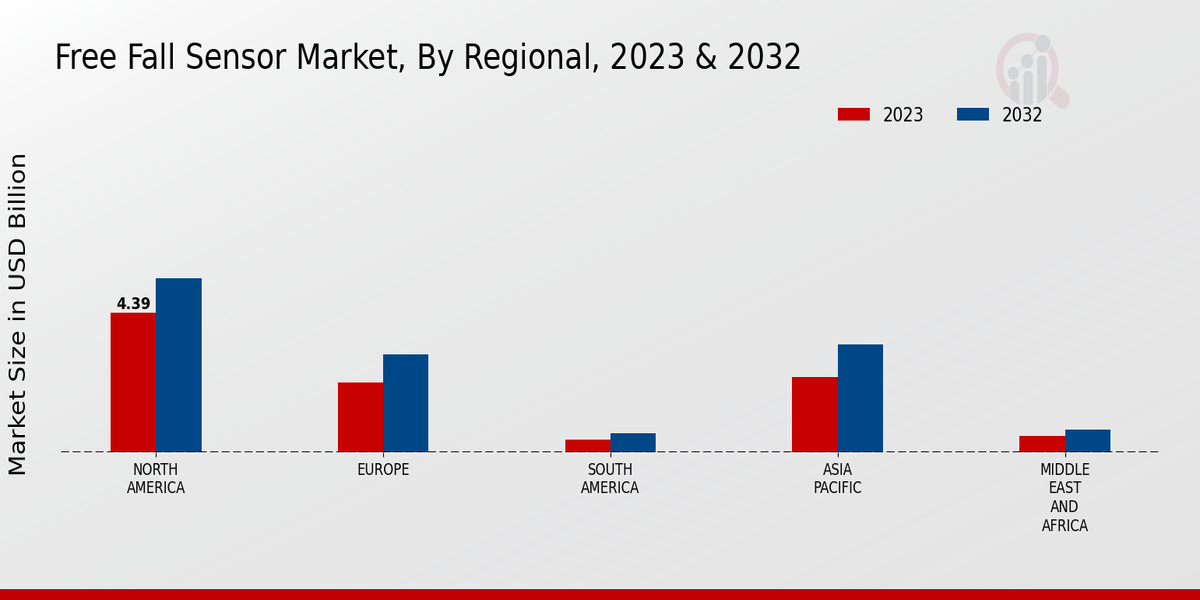 Free Fall Sensor Market, By Regional, 2023 & 2032

2023
2032

Market Size in USD Billion

4.39

NORTH AMERICA
EUROPE
SOUTH AMERICA
ASIA PACIFIC
MIDDLE EAST AND AFRICA