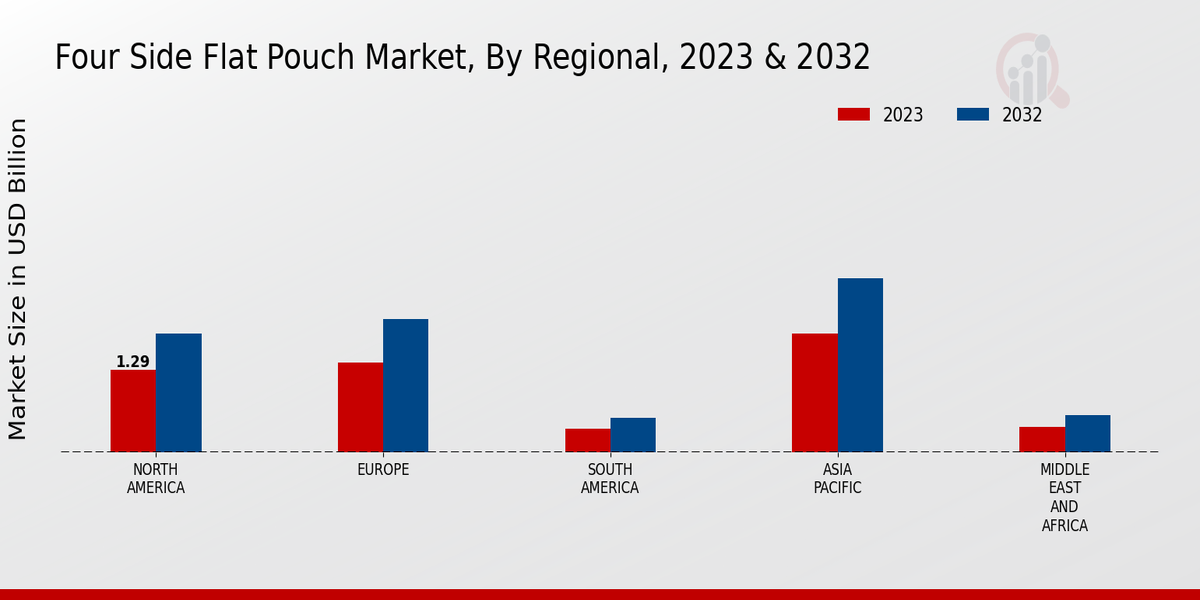 Four Side Flat Pouch Market, By Regional, 2023 & 2032

2023
2032

Market Size in USD Billion

1.29

NORTH AMERICA
EUROPE
SOUTH AMERICA
ASIA PACIFIC
MIDDLE EAST AND AFRICA