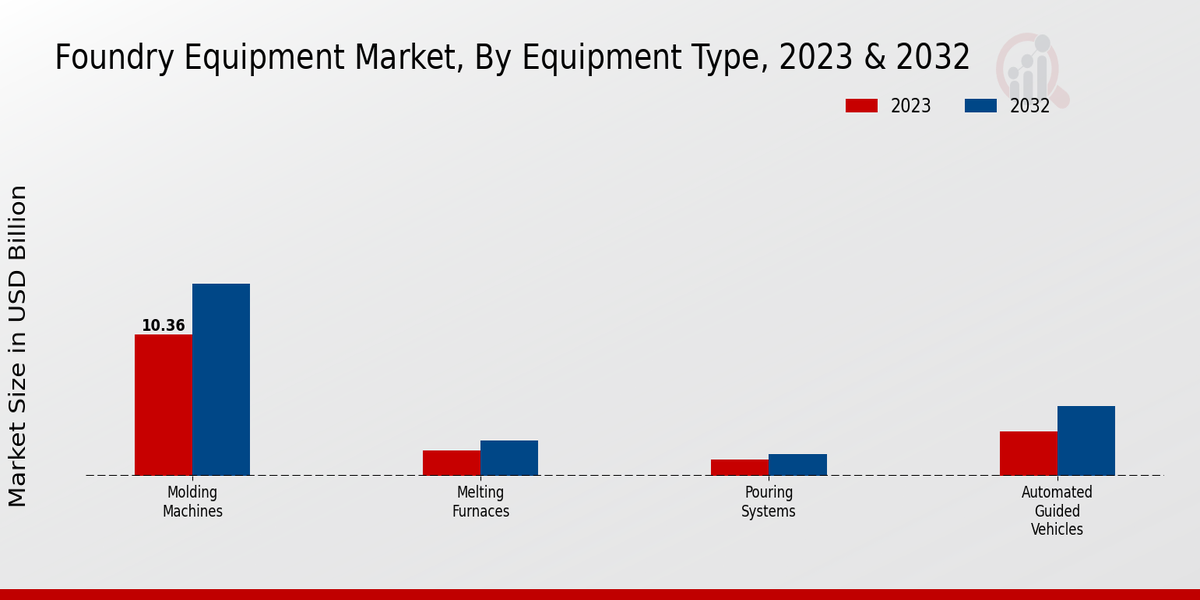 Foundry Equipment Market, By Equipment Type, 2023 & 2032

2023
2032

Market Size in USD Billion

10.36

Molding Machines

Melting Furnaces

Pouring Systems

Automated Guided Vehicles