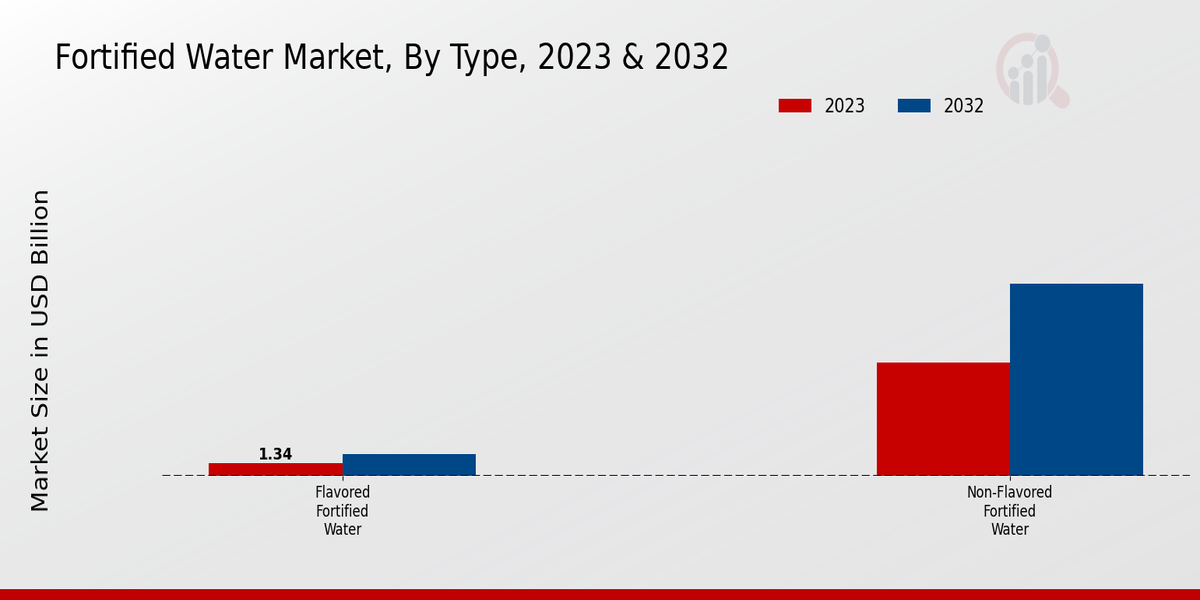 Fortified Water Market, By Type, 2023 & 2032

2023
2032

Market Size in USD Billion

1.34

Flavored Fortified Water

Non-Flavored Fortified Water