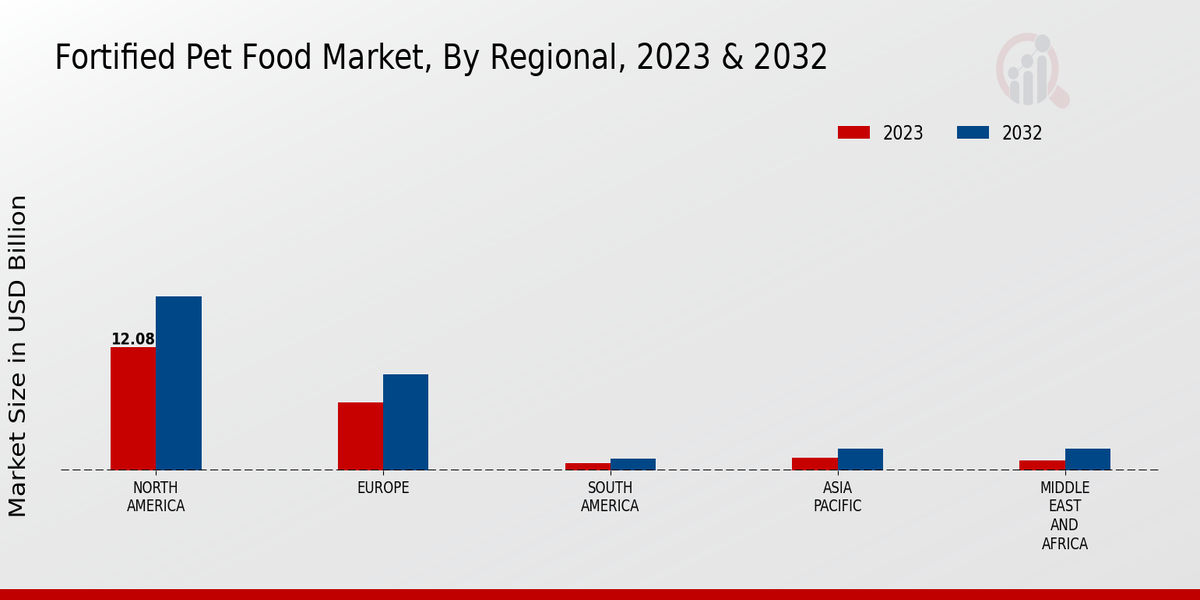 Fortified Pet Food Market, By Regional, 2023 & 2032

2023
2032

Market Size in USD Billion

12.08

NORTH AMERICA
EUROPE
SOUTH AMERICA
ASIA PACIFIC
MIDDLE EAST AND AFRICA