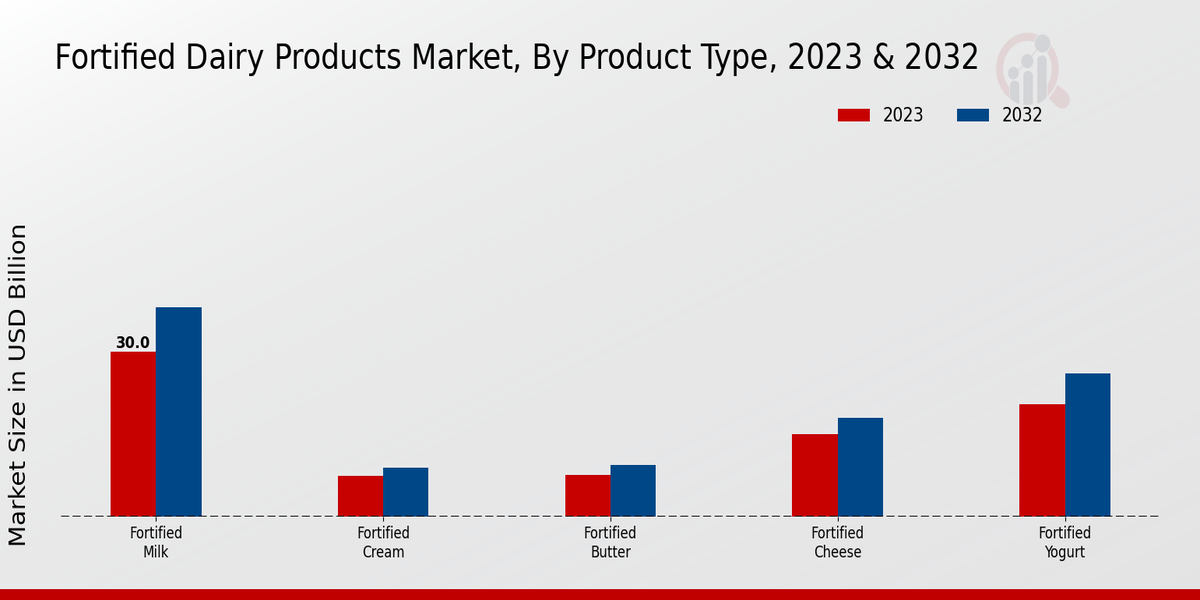 Fortified Dairy Products Market, By Product Type, 2023 & 2032

2023
2032

Market Size in USD Billion

30.0

Fortified Milk
Fortified Cream
Fortified Butter
Fortified Cheese
Fortified Yogurt