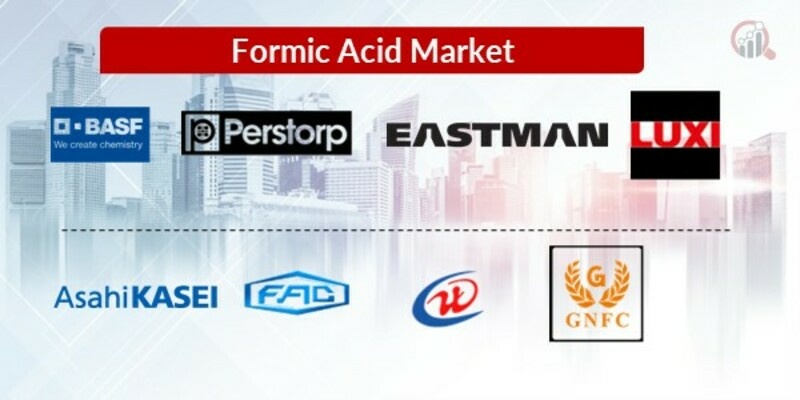 Formic Acid Market

BASF
We create chemistry

Perstorp

EASTMAN

LUXI

AsahiKASEI

FAC

G
GNFC