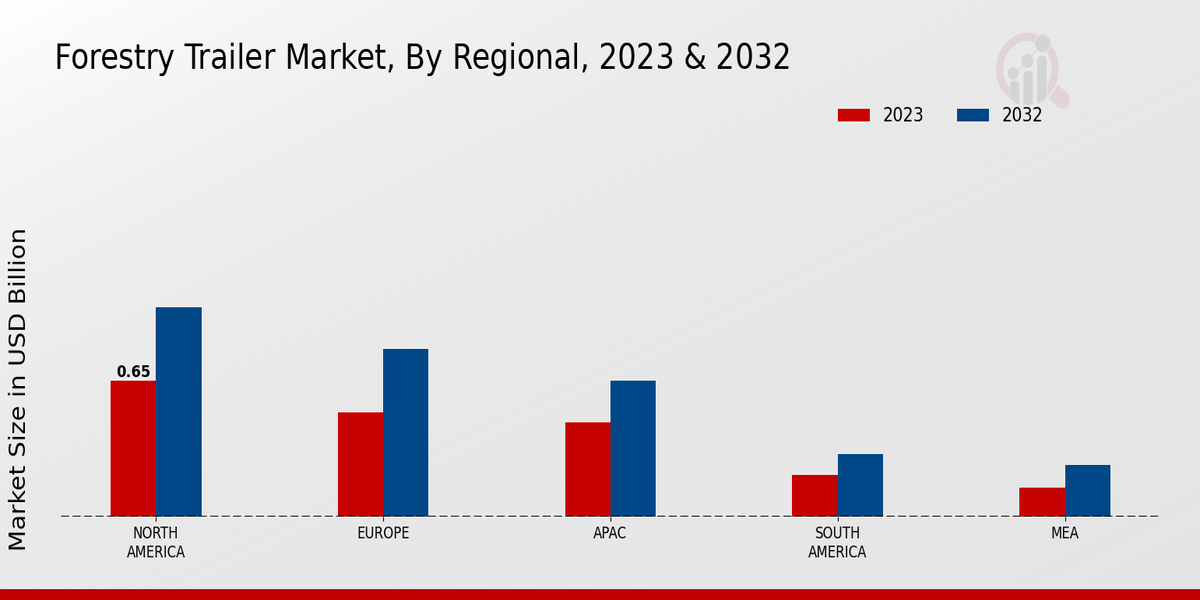 Forestry Trailer Market, By Regional, 2023 & 2032

2023
2032

Market Size in USD Billion

0.65

NORTH AMERICA
EUROPE
APAC
SOUTH AMERICA
MEA