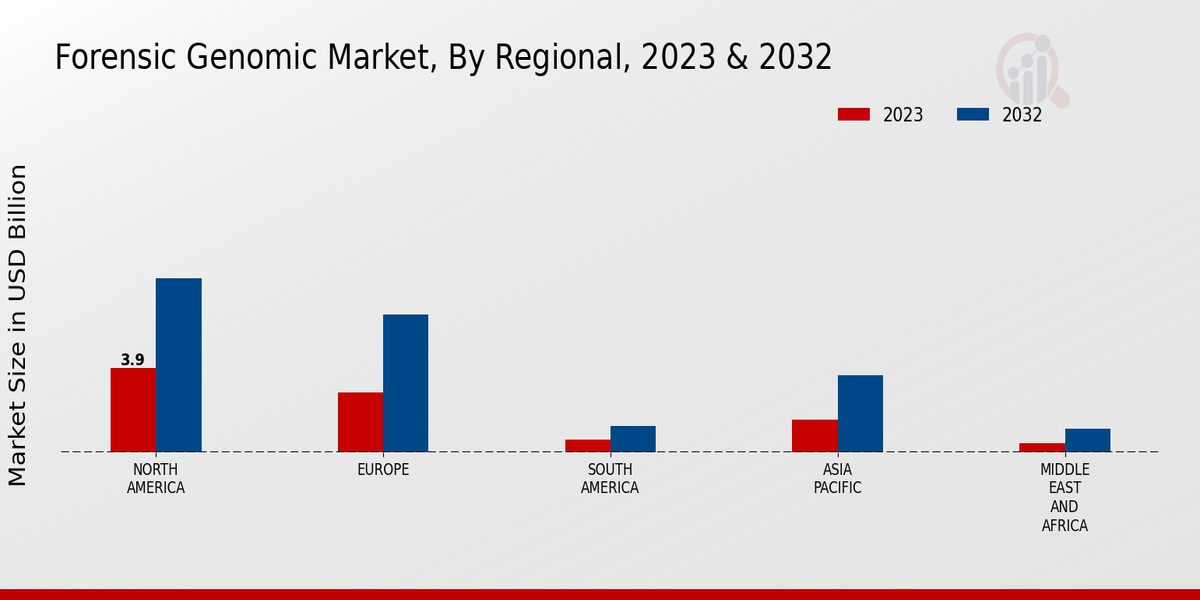 Forensic Genomic Market, By Regional, 2023 & 2032

2023 2032

Market Size in USD Billion

3.9

NORTH AMERICA

EUROPE

SOUTH AMERICA

ASIA PACIFIC

MIDDLE EAST AND AFRICA