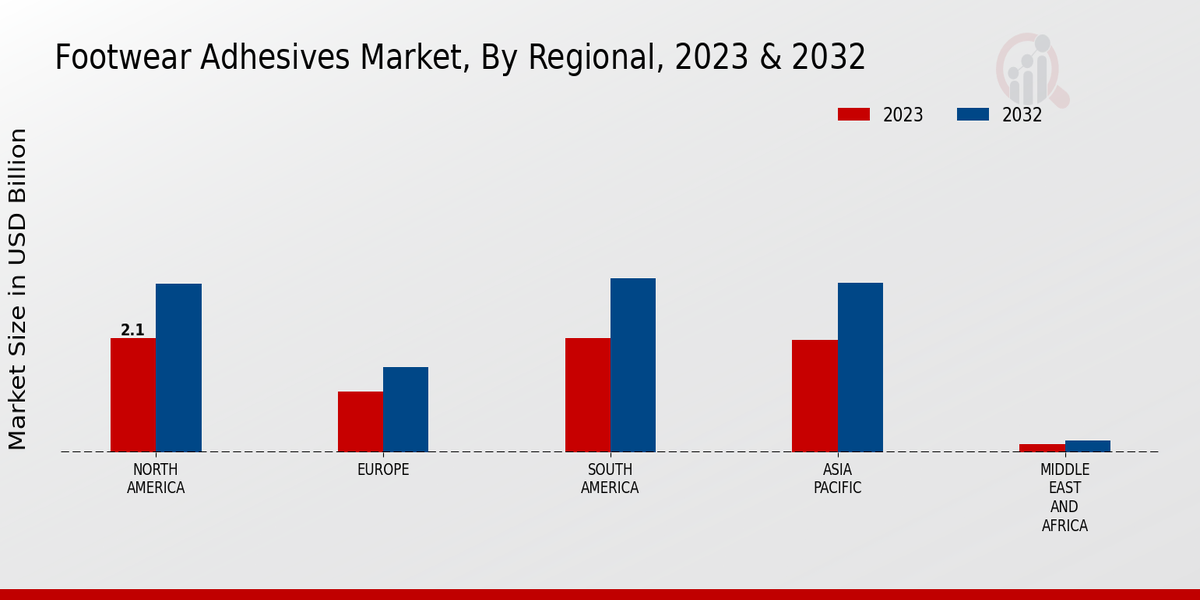 Footwear Adhesives Market, By Regional, 2023 & 2032

2023
2032

Market Size in USD Billion

2.1

NORTH AMERICA
EUROPE
SOUTH AMERICA
ASIA PACIFIC
MIDDLE EAST AND AFRICA