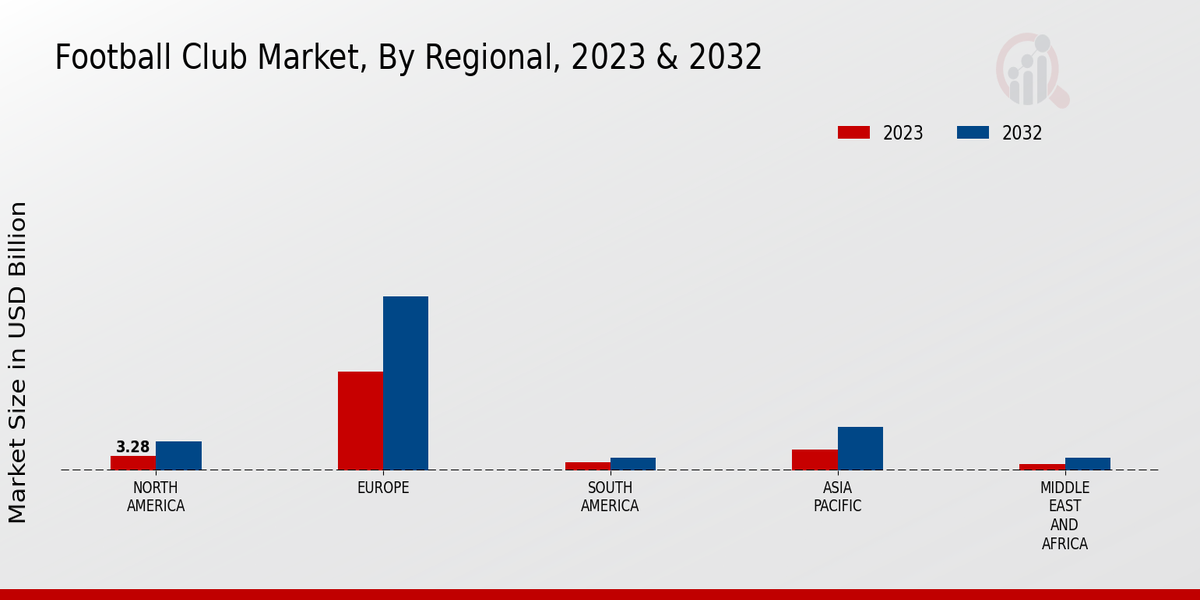 Football Club Market, By Regional, 2023 & 2032

2023
2032

Market Size in USD Billion

3.28

NORTH AMERICA
EUROPE
SOUTH AMERICA
ASIA PACIFIC
MIDDLE EAST AND AFRICA