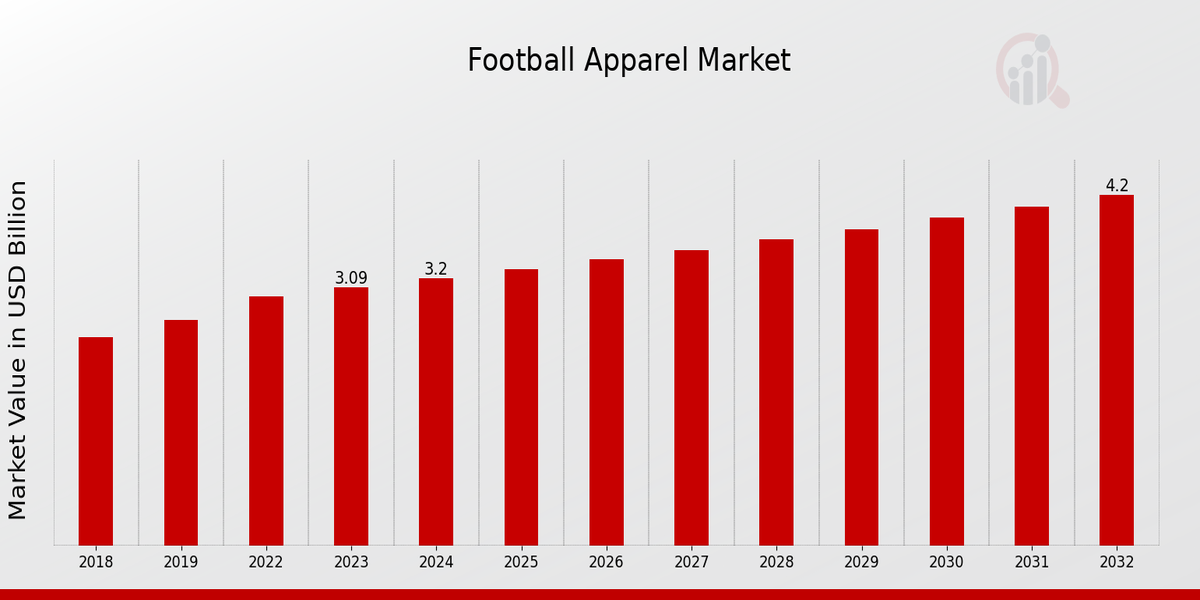 Football Apparel Market

Market Value in USD Billion

3.09
3.2
4.2

2018
2019
2022
2023
2024
2025
2026
2027
2028
2029
2030
2031
2032