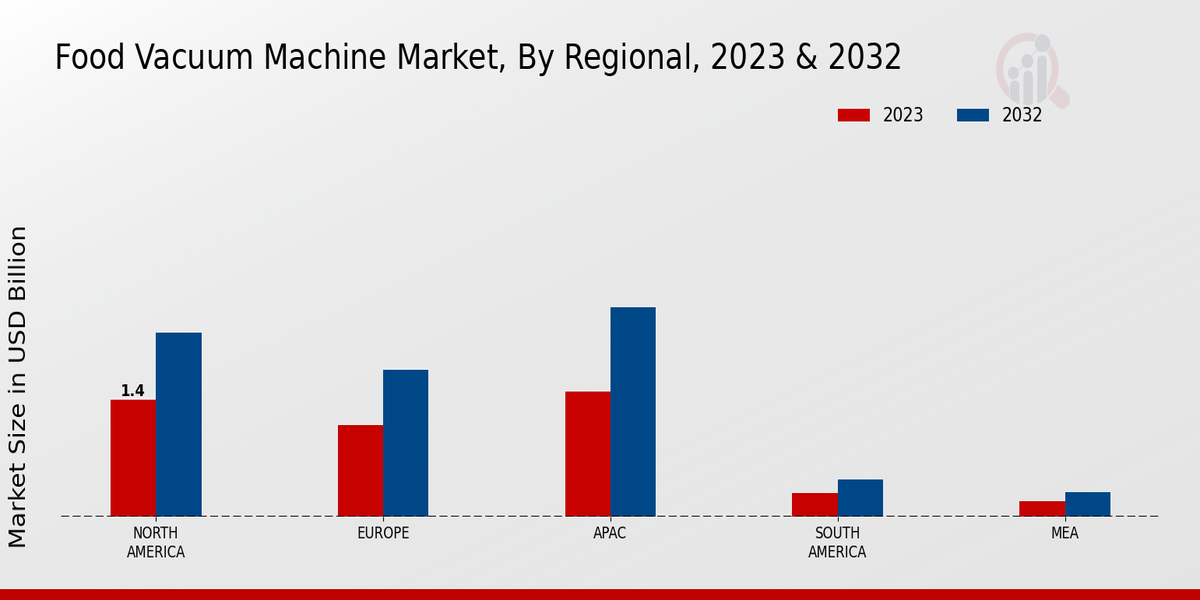 Food Vacuum Machine Market, By Regional, 2023 & 2032

2023
2032

Market Size in USD Billion

1.4

NORTH AMERICA
EUROPE
APAC
SOUTH AMERICA
MEA