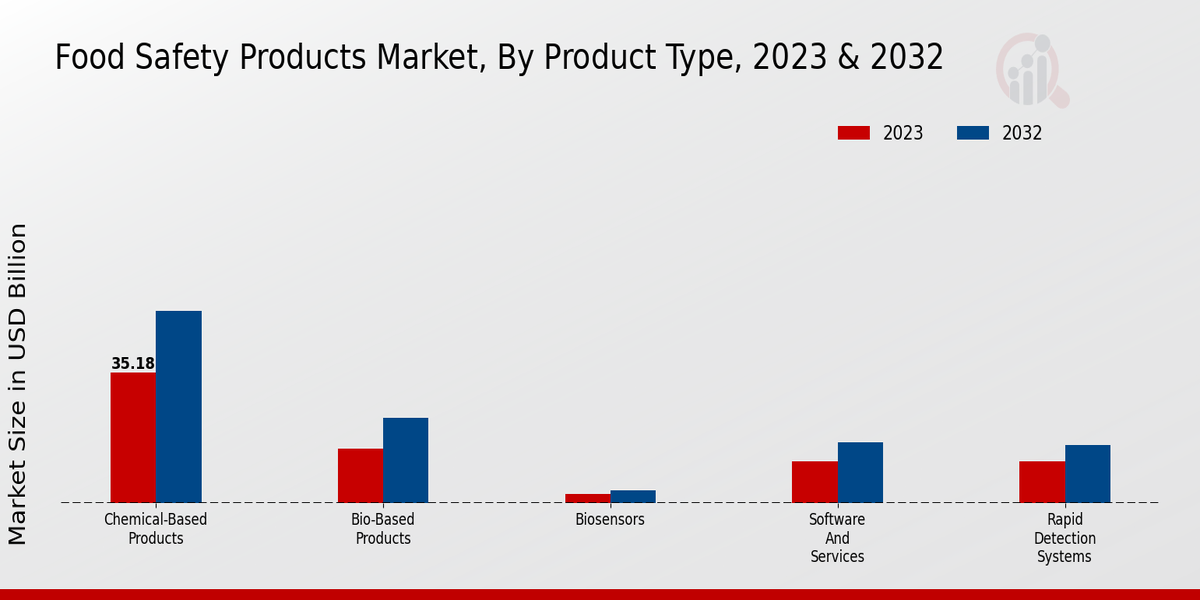 Food Safety Products Market, By Product Type, 2023 & 2032

2023
2032

Market Size in USD Billion

35.18

Chemical-Based Products
Bio-Based Products
Biosensors
Software And Services
Rapid Detection Systems