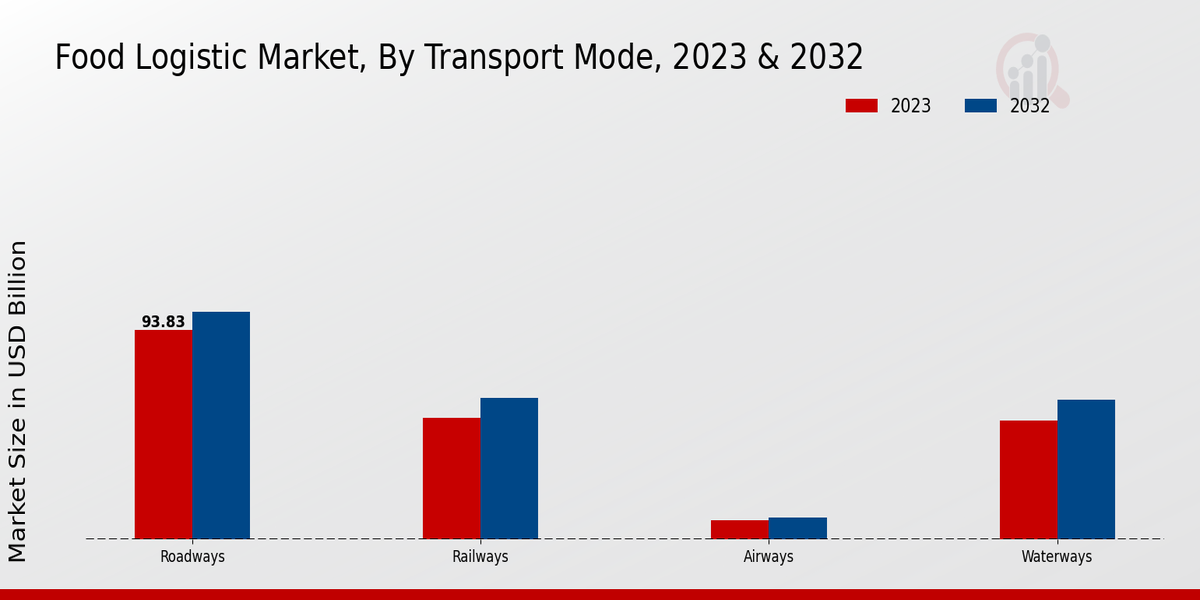 Food Logistic Market, By Transport Mode, 2023 & 2032

2023
2032

Market Size in USD Billion

93.83

Roadways
Railways
Airways
Waterways