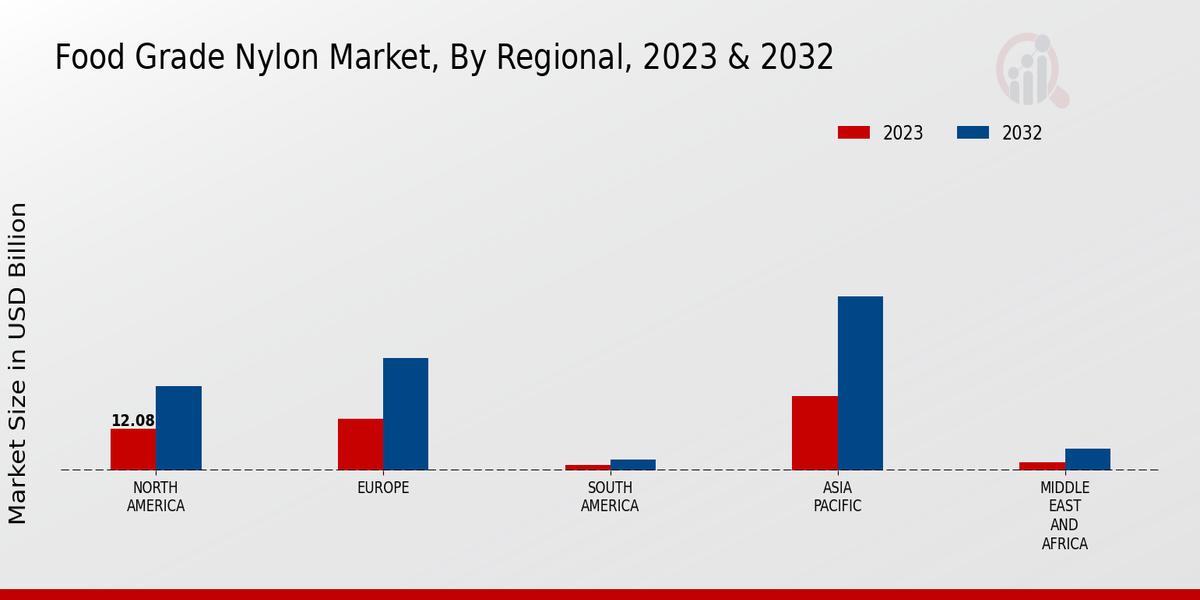 Food Grade Nylon Market, By Regional, 2023 & 2032

2023
2032

Market Size in USD Billion

12.08

NORTH AMERICA
EUROPE
SOUTH AMERICA
ASIA PACIFIC
MIDDLE EAST AND AFRICA