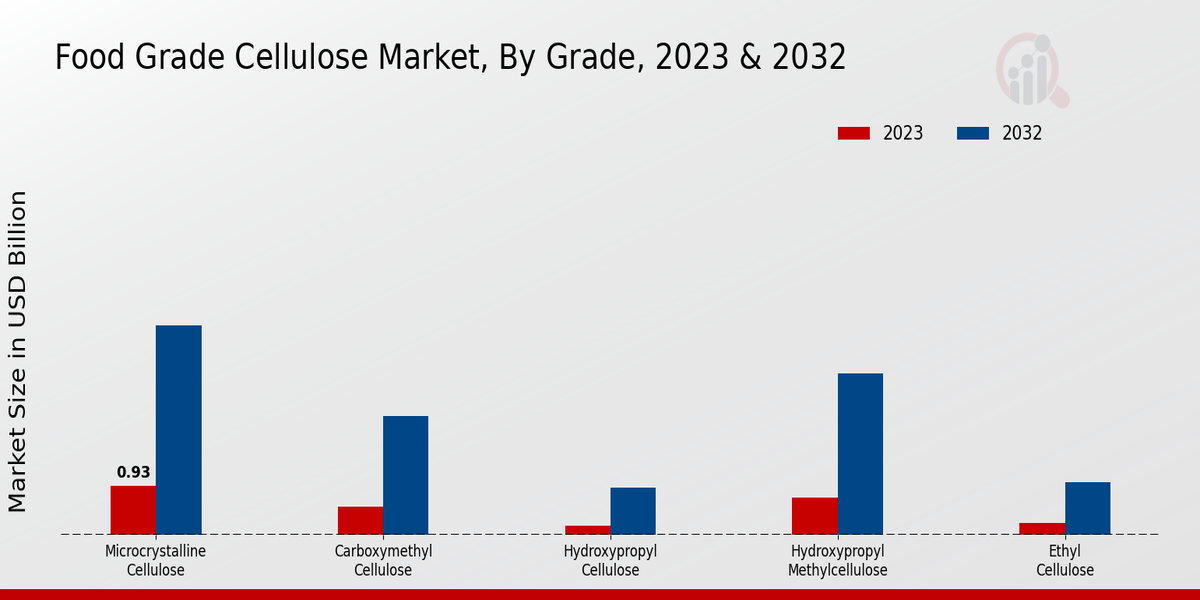 Food Grade Cellulose Market, By Grade, 2023 & 2032

2023 2032

Market Size in USD Billion

0.93

Microcrystalline Cellulose

Carboxymethyl Cellulose

Hydroxypropyl Cellulose

Hydroxypropyl Methylcellulose

Ethyl Cellulose