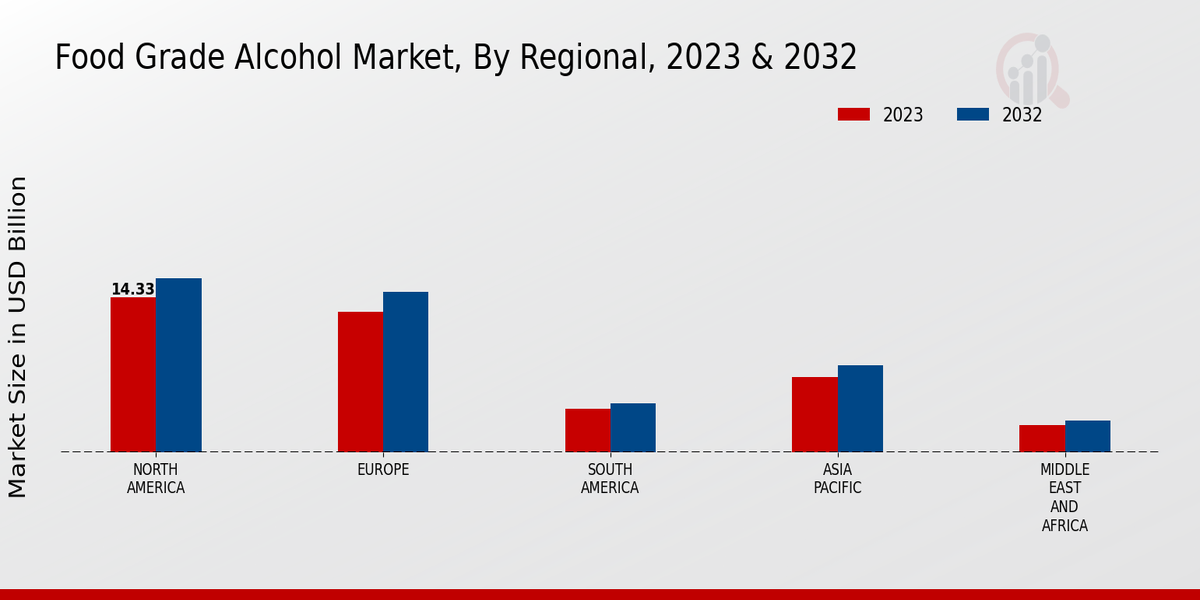 Food Grade Alcohol Market, By Regional, 2023 & 2032

2023
2032

Market Size in USD Billion

14.33

NORTH AMERICA
EUROPE
SOUTH AMERICA
ASIA PACIFIC
MIDDLE EAST AND AFRICA