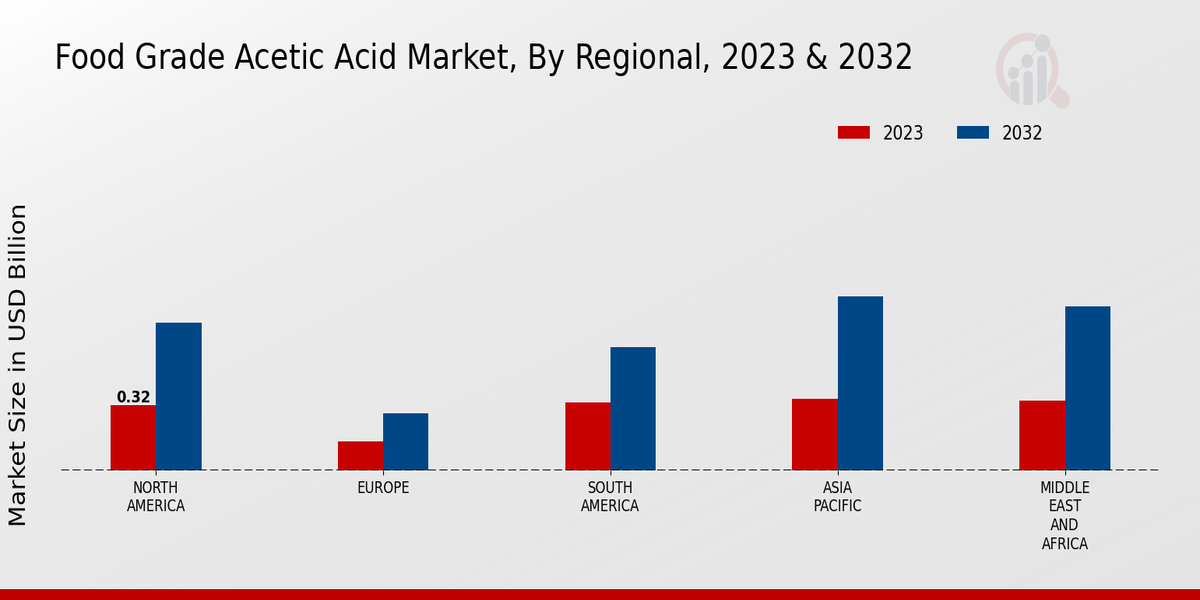 Food Grade Acetic Acid Market, By Regional, 2023 & 2032

2023
2032

Market Size in USD Billion

0.32

NORTH AMERICA
EUROPE
SOUTH AMERICA
ASIA PACIFIC
MIDDLE EAST AND AFRICA