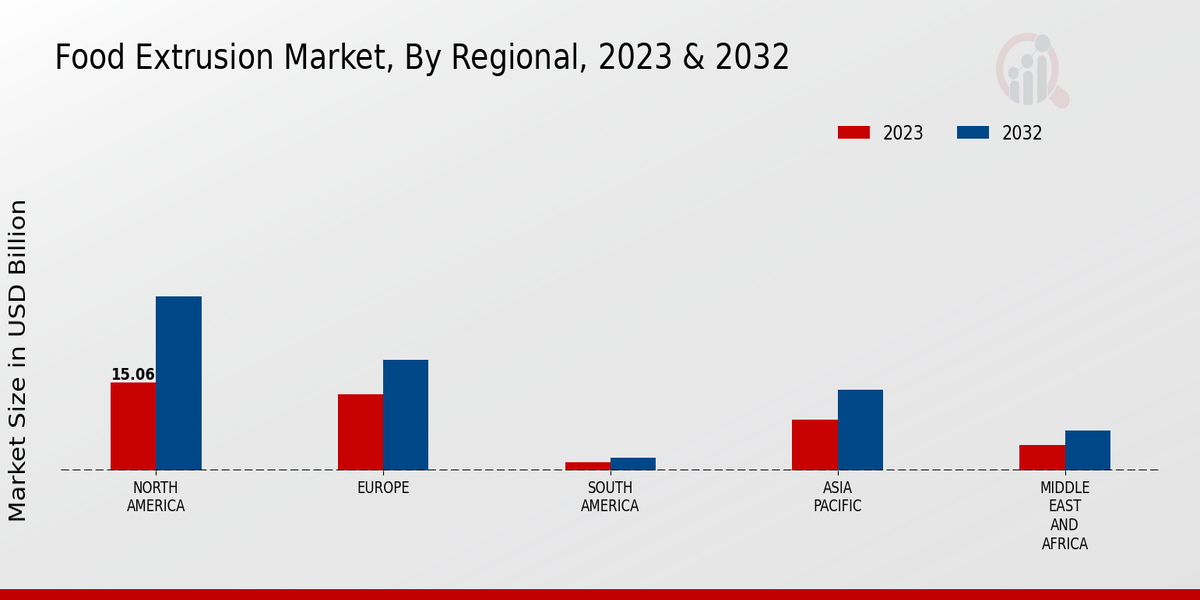 Food Extrusion Market, By Regional, 2023 & 2032

2023 2032

Market Size in USD Billion

15.06

NORTH AMERICA

EUROPE

SOUTH AMERICA

ASIA PACIFIC

MIDDLE EAST AND AFRICA