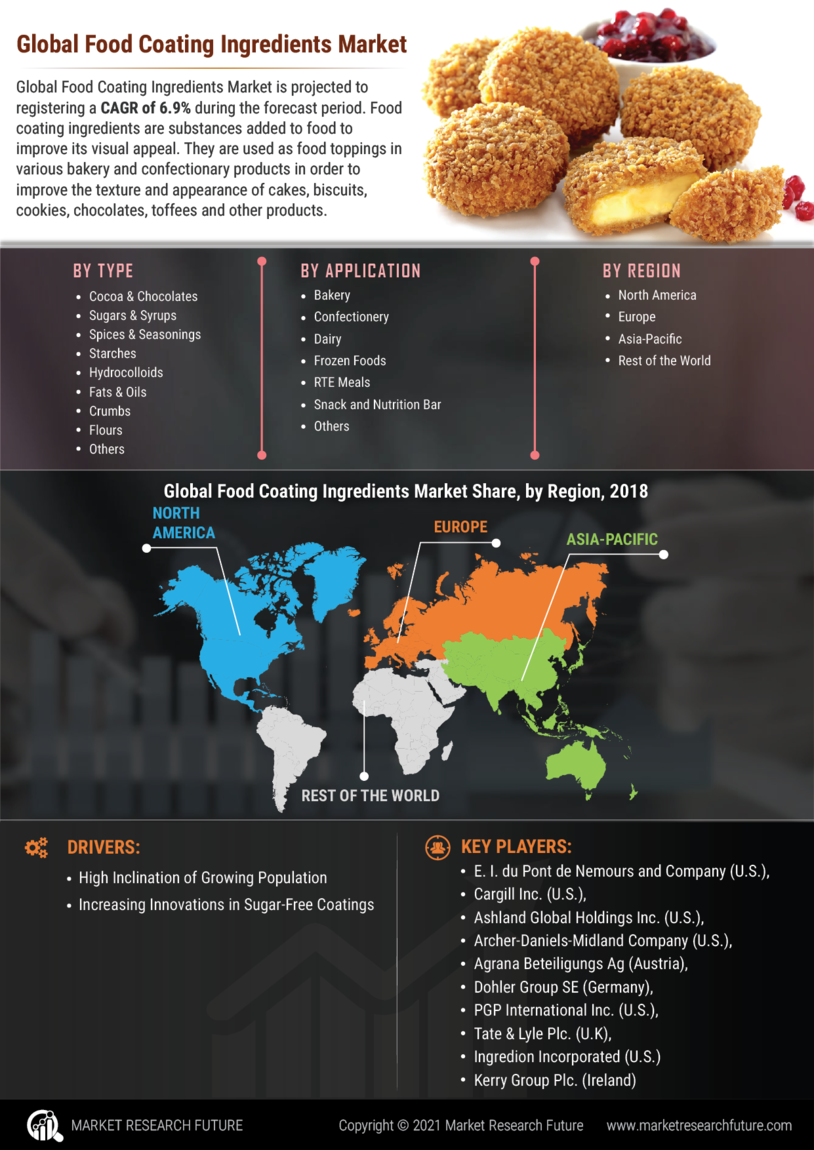 Global Food Coating Ingredients Market

Global Food Coating Ingredients Market is projected to registering a CAGR of 6.9% during the forecast period. Food coating ingredients are substances added to food to improve its visual appeal. They are used as food toppings in various bakery and confectionary products in order to improve the texture and appearance of cakes, biscuits, cookies, chocolates, toffees and other products.

BY TYPE
- Cocoa & Chocolates
- Sugars & Syrups
- Spices & Seasonings
- Starches
- Hydrocolloids
- Fats & Oils
- Crumbs
- Flours
- Others

BY APPLICATION
- Bakery
- Confectionery
- Dairy
- Frozen Foods
- RTE Meals
- Snack and Nutrition Bar
- Others

BY REGION
- North America
- Europe
- Asia-Pacific
- Rest of the World

Global Food Coating Ingredients Market Share, by Region, 2018

NORTH AMERICA

EUROPE

ASIA-PACIFIC

REST OF THE WORLD

DRIVERS:
- High Inclination of Growing Population
- Increasing Innovations in Sugar-Free Coatings

KEY PLAYERS:
- E. I. du Pont de Nemours and Company (U.S.),
- Cargill Inc. (U.S.),
- Ashland Global Holdings Inc. (U.S.),
- Archer-Daniels-Midland Company (U.S.),
- Agrana Beteiligungs Ag (Austria),
- Dohler Group SE (Germany),
- PGP International Inc. (U.S.),
- Tate & Lyle Plc. (U.K),
- Ingredion Incorporated (U.S.)
- Kerry Group Plc. (Ireland)

MARKET RESEARCH FUTURE

Copyright © 2021 Market Research Future

www.marketresearchfuture.com