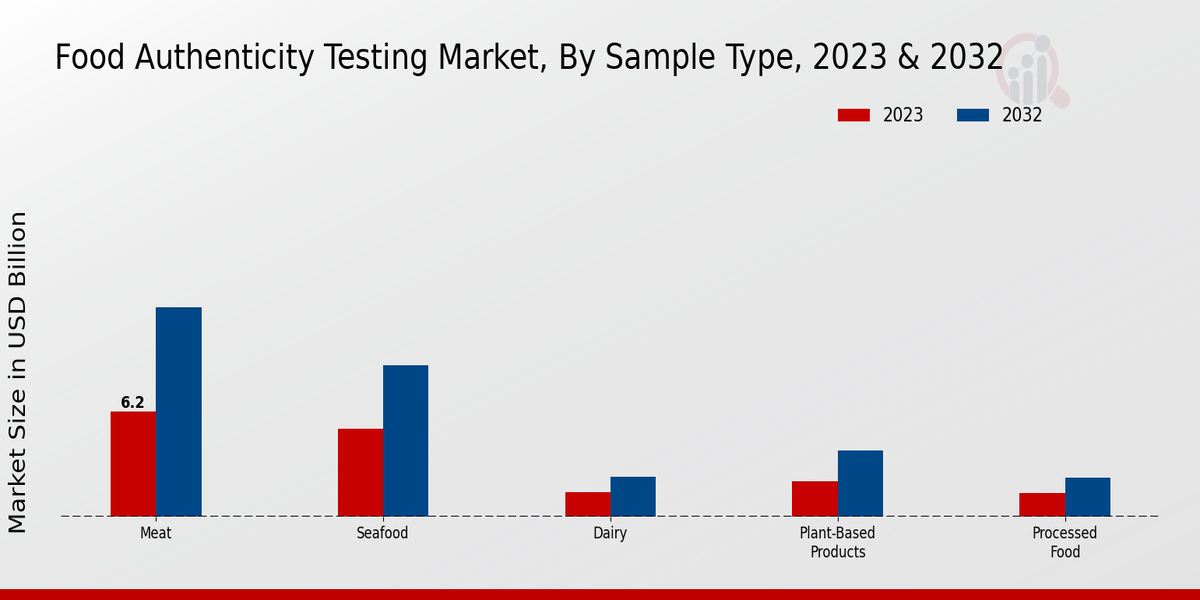 Food Authenticity Testing Market, By Sample Type, 2023 & 2032

2023
2032

Market Size in USD Billion

6.2

Meat
Seafood
Dairy
Plant-Based Products
Processed Food