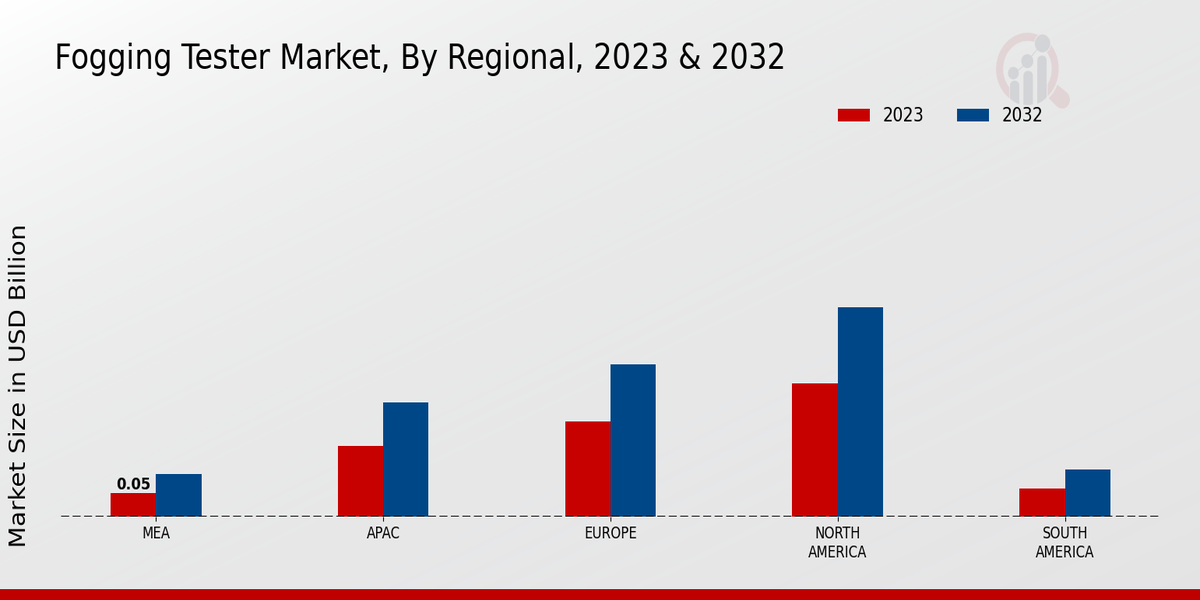 Fogging Tester Market, By Regional, 2023 & 2032

2023
2032

Market Size in USD Billion

0.05

MEA
APAC
EUROPE
NORTH AMERICA
SOUTH AMERICA