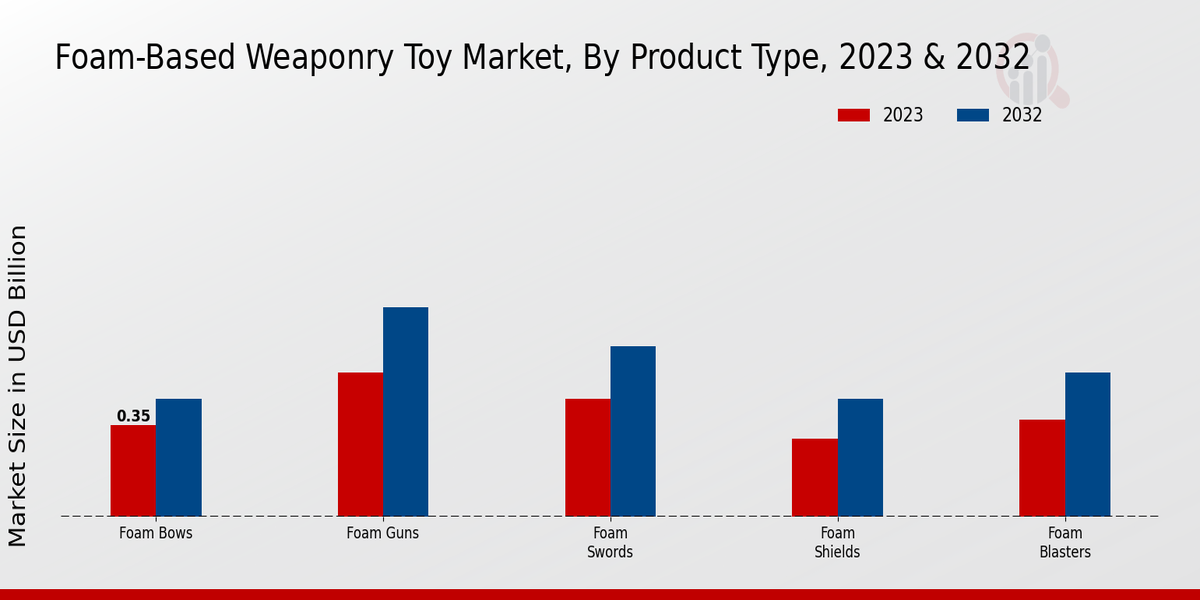 Foam-Based Weaponry Toy Market, By Product Type, 2023 & 2032

2023
2032

Market Size in USD Billion

0.35

Foam Bows
Foam Guns
Foam Swords
Foam Shields
Foam Blasters