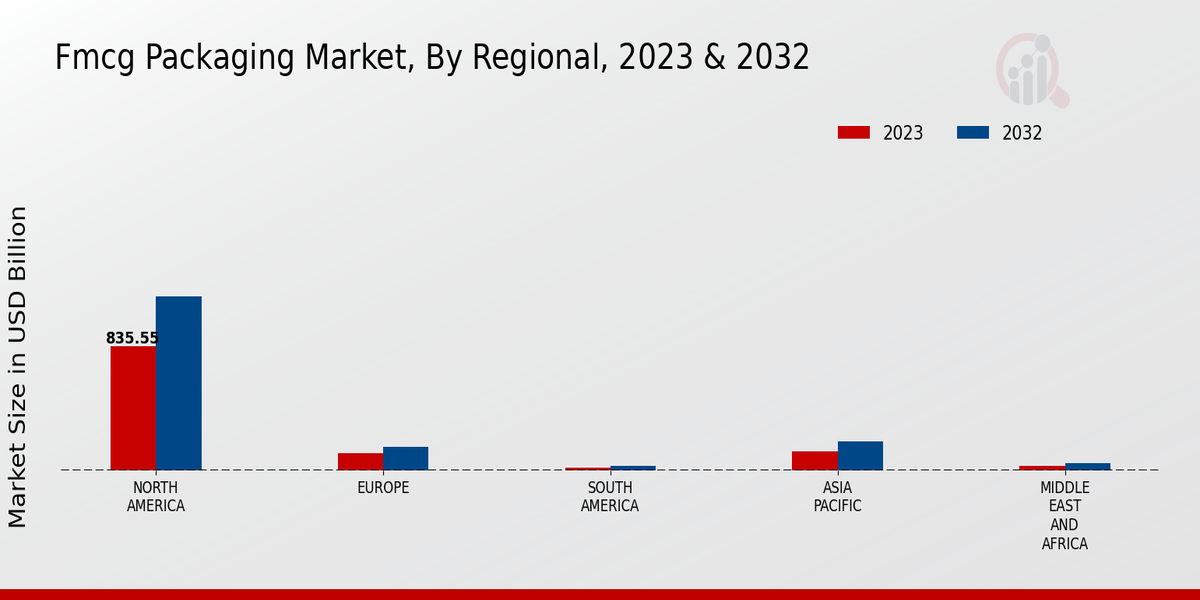 Fmcg Packaging Market, By Regional, 2023 & 2032

2023 2032

Market Size in USD Billion

835.55

NORTH AMERICA

EUROPE

SOUTH AMERICA

ASIA PACIFIC

MIDDLE EAST AND AFRICA