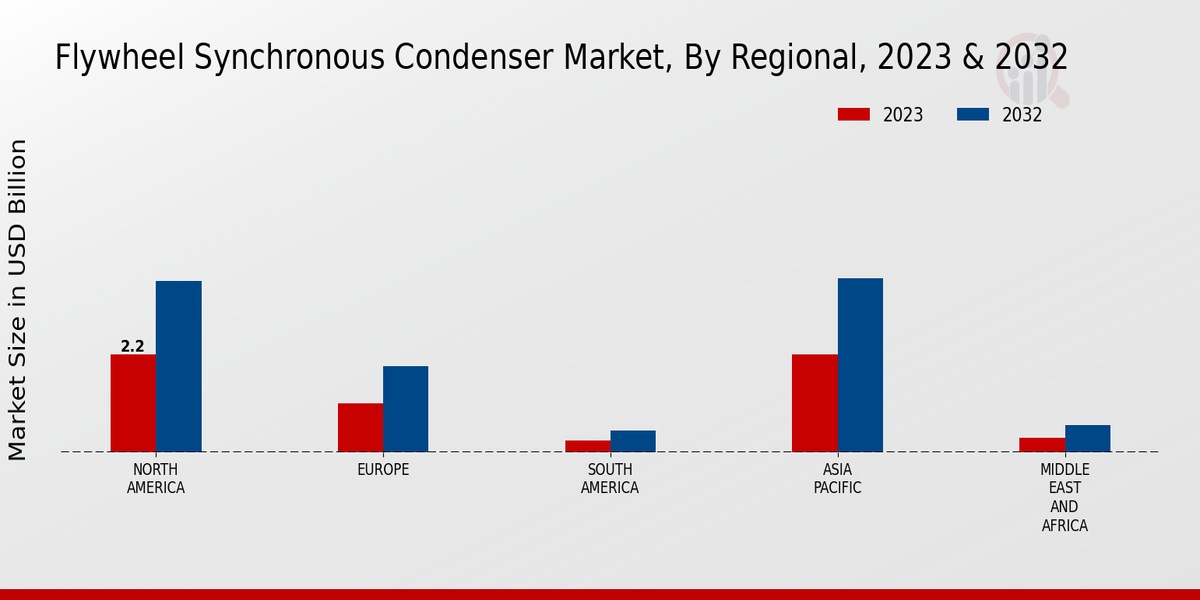 Flywheel Synchronous Condenser Market, By Regional, 2023 & 2032

2023
2032

Market Size in USD Billion

2.2

NORTH AMERICA
EUROPE
SOUTH AMERICA
ASIA PACIFIC
MIDDLE EAST AND AFRICA