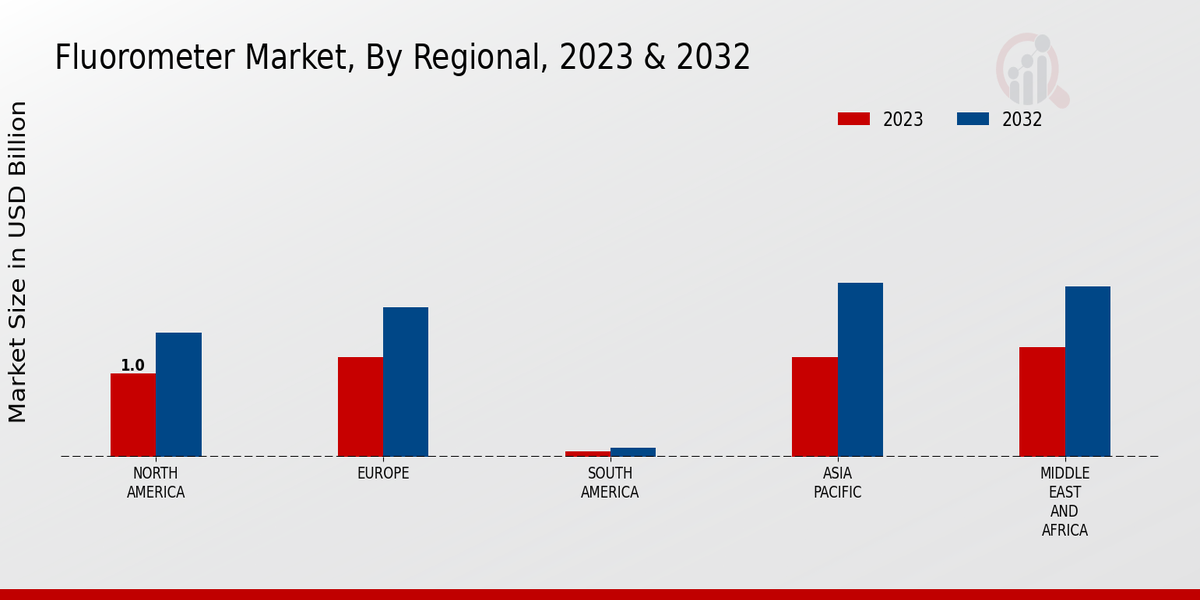 Fluorometer Market, By Regional, 2023 & 2032

2023
2032

Market Size in USD Billion

1.0

NORTH AMERICA
EUROPE
SOUTH AMERICA
ASIA PACIFIC
MIDDLE EAST AND AFRICA