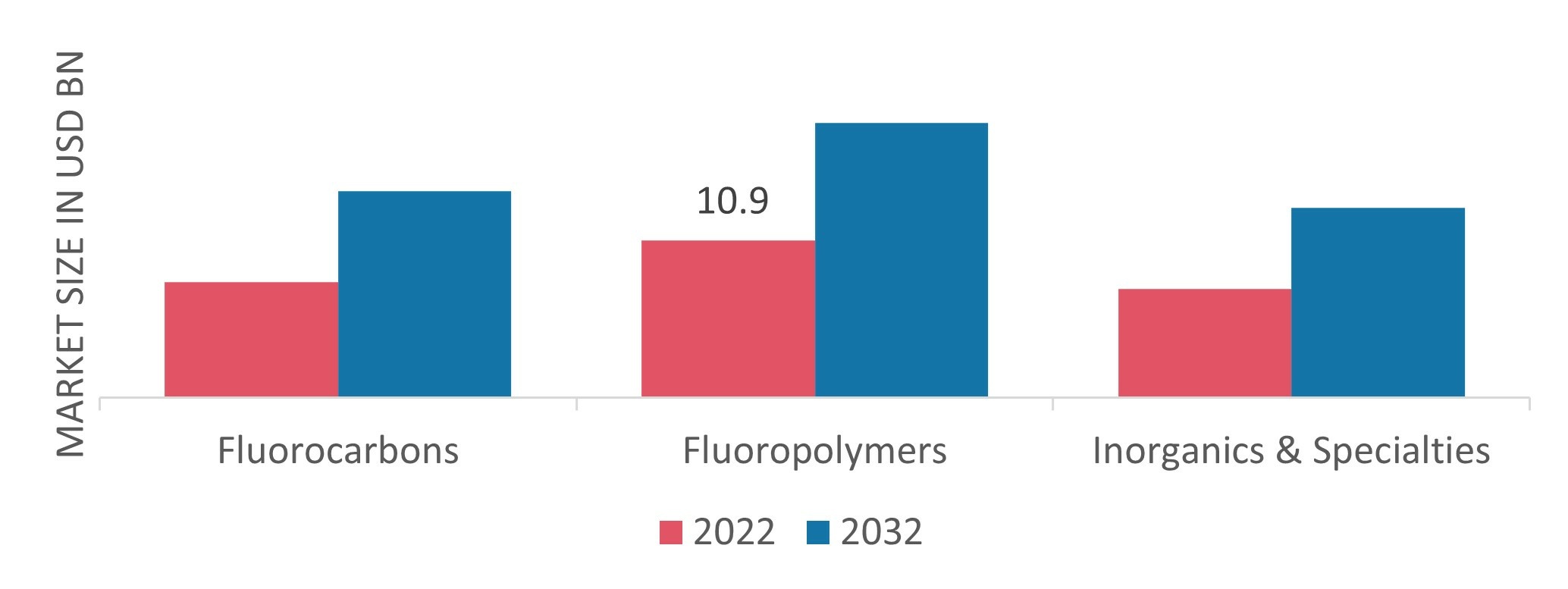 MARKET SIZE IN USD BN

10.9

Fluorocarbons

Fluoropolymers

Inorganics & Specialties

2022 2032