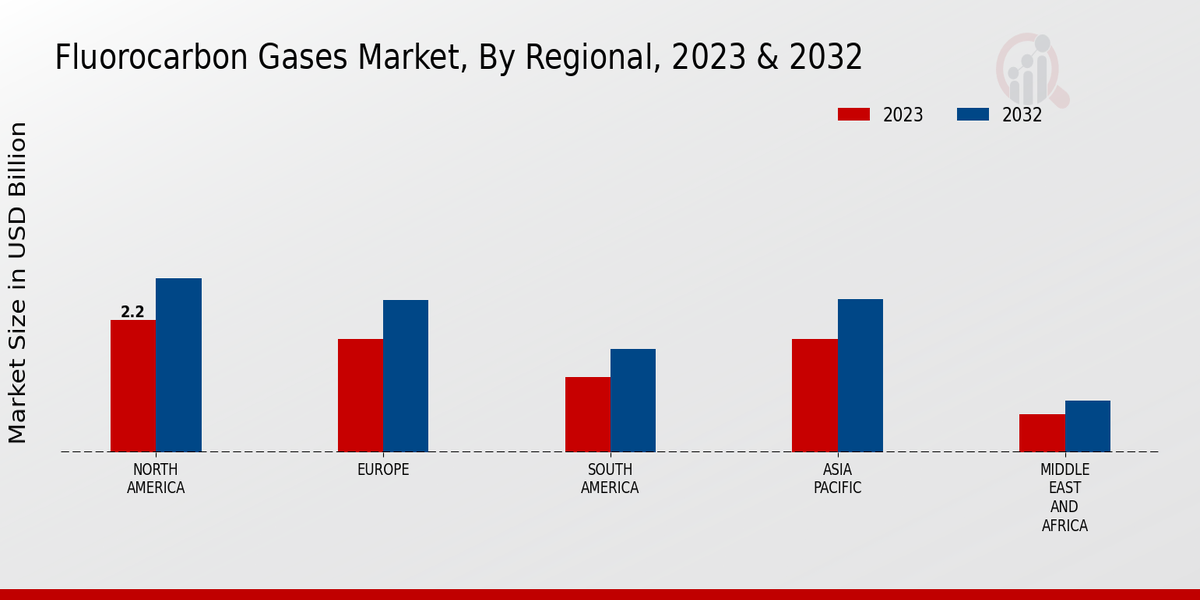 Fluorocarbon Gases Market, By Regional, 2023 & 2032

2023
2032

Market Size in USD Billion

2.2

NORTH AMERICA
EUROPE
SOUTH AMERICA
ASIA PACIFIC
MIDDLE EAST AND AFRICA