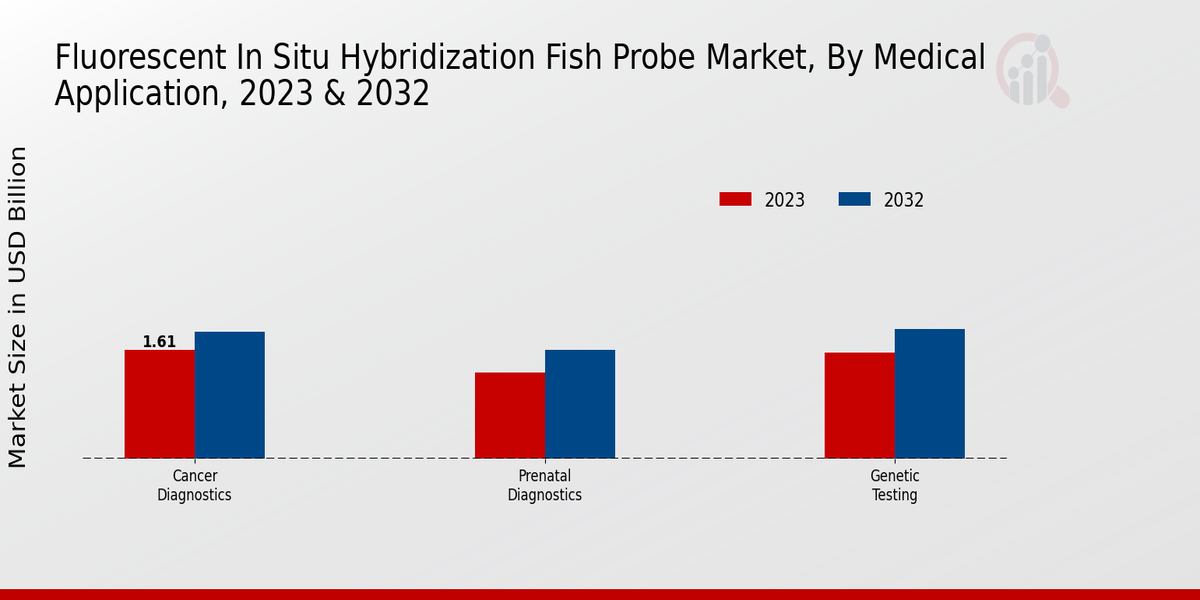 Fluorescent In Situ Hybridization Fish Probe Market, By Medical Application, 2023 & 2032

Market Size in USD Billion

2023
2032

1.61

Cancer Diagnostics

Prenatal Diagnostics

Genetic Testing