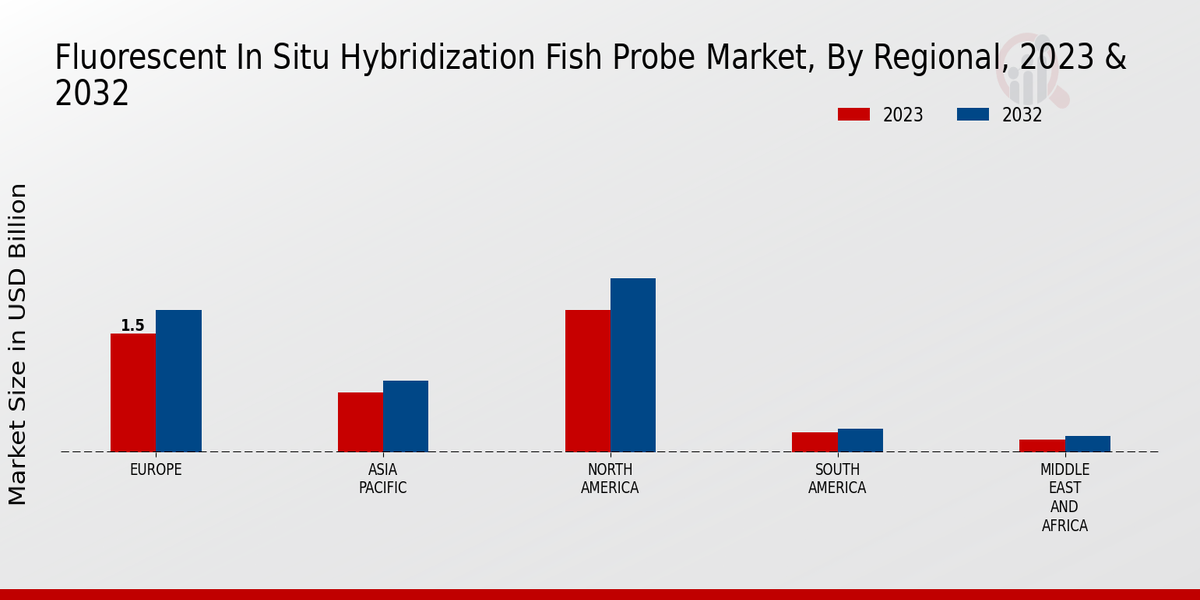 Fluorescent In Situ Hybridization Fish Probe Market, By Regional, 2023 & 2032

2023 2032

Market Size in USD Billion

1.5

EUROPE

ASIA PACIFIC

NORTH AMERICA

SOUTH AMERICA

MIDDLE EAST AND AFRICA