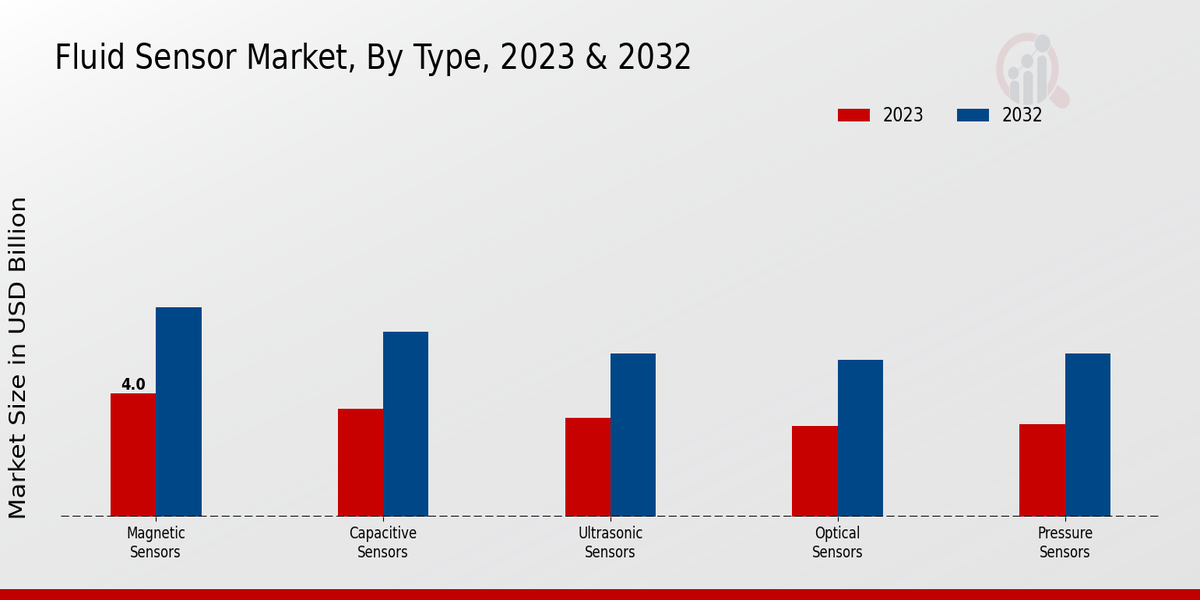 Fluid Sensor Market, By Type, 2023 & 2032

2023
2032

Market Size in USD Billion

4.0

Magnetic Sensors

Capacitive Sensors

Ultrasonic Sensors

Optical Sensors

Pressure Sensors